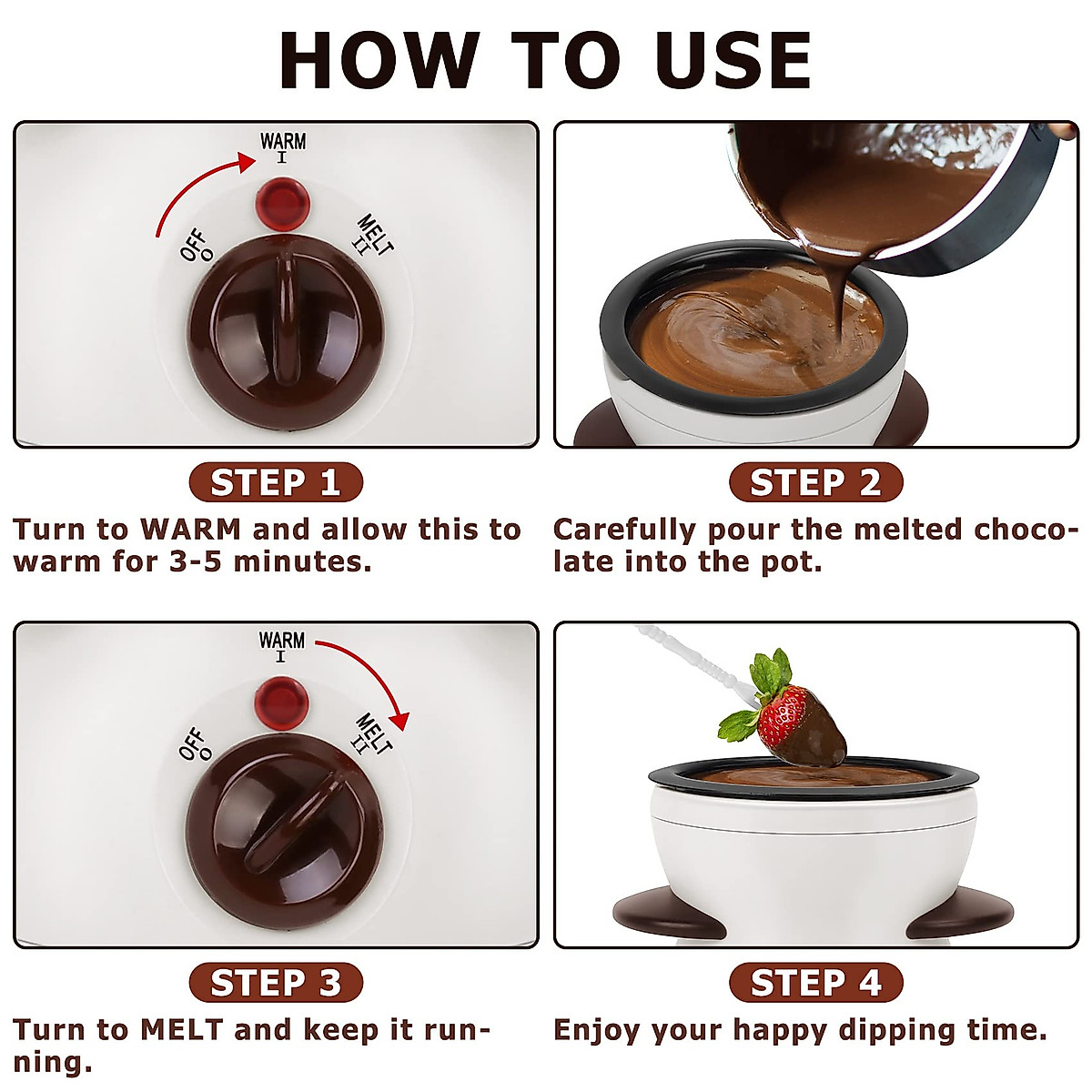 HOW TO USE

WARM
I
OFF
O
MELT
II

STEP 1
Turn to WARM and allow this to warm for 3-5 minutes.

STEP 2
Carefully pour the melted chocolate into the pot.

WARM
I
OFF
O
MELT
II

STEP 3
Turn to MELT and keep it running.

STEP 4
Enjoy your happy dipping time.