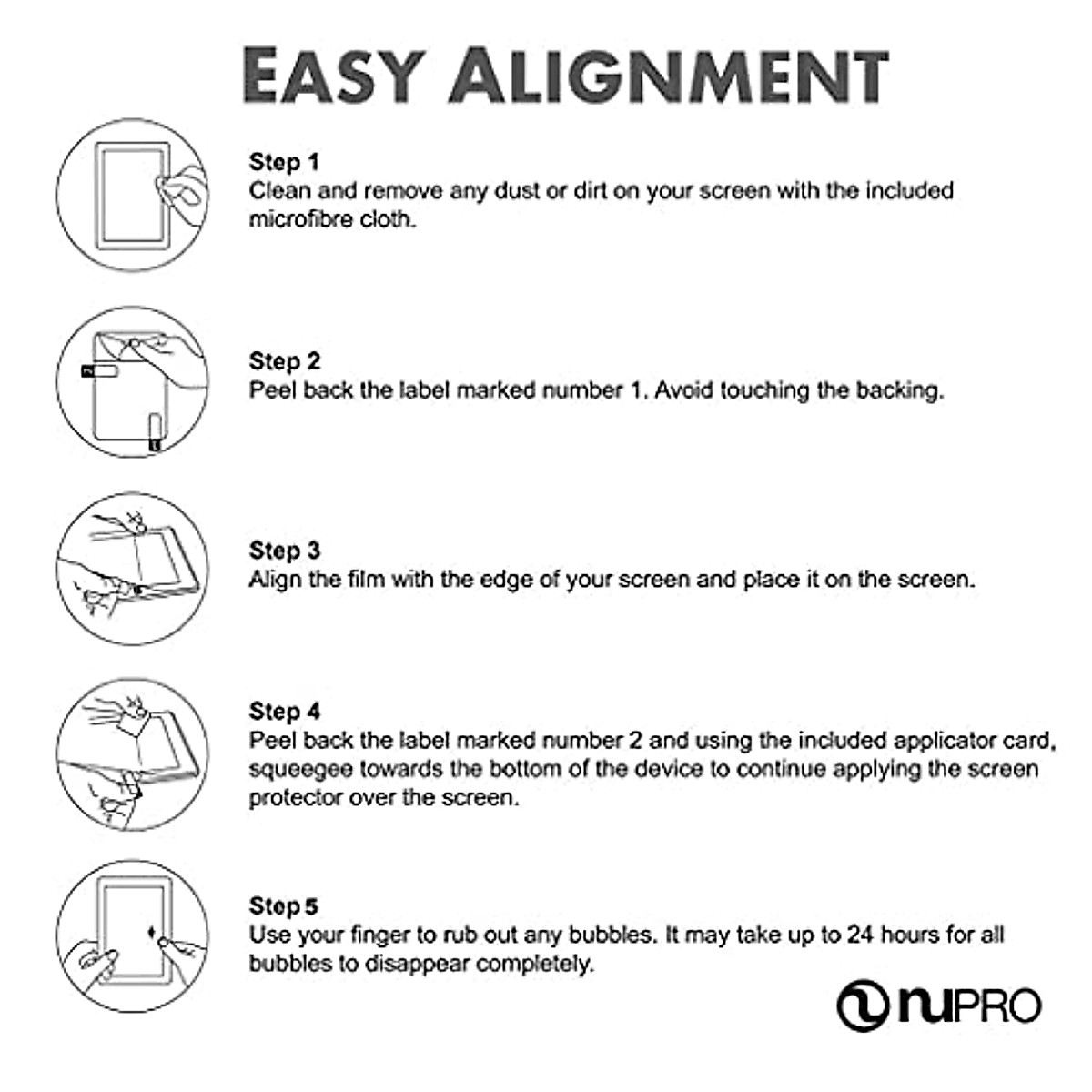 EASY ALIGNMENT

Step 1
Clean and remove any dust or dirt on your screen with the included microfibre cloth.

Step 2
Peel back the label marked number 1. Avoid touching the backing.

Step 3
Align the film with the edge of your screen and place it on the screen.

Step 4
Peel back the label marked number 2 and using the included applicator card, squeegee towards the bottom of the device to continue applying the screen protector over the screen.

Step 5
Use your finger to rub out any bubbles. It may take up to 24 hours for all bubbles to disappear completely.

nuPRO