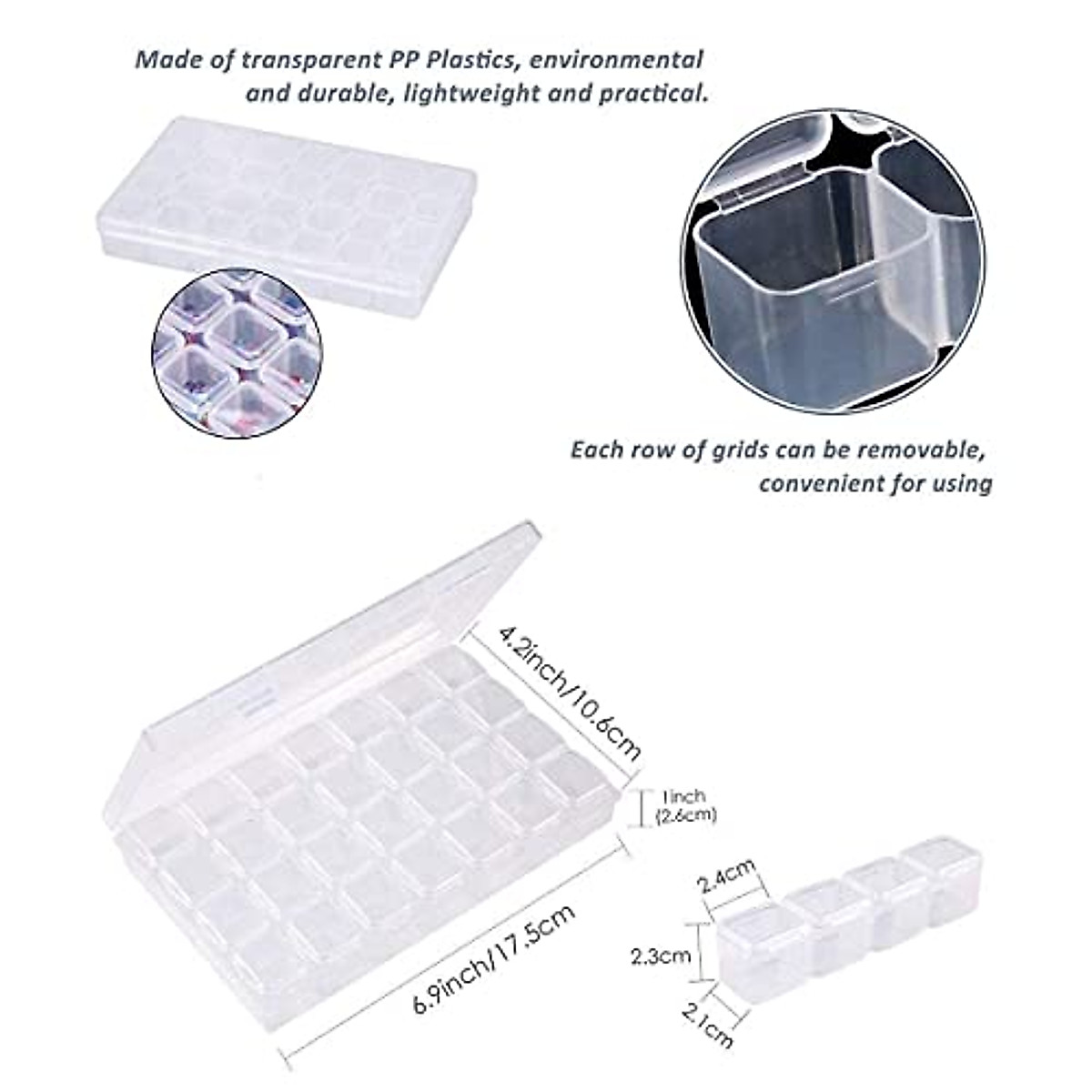 Made of transparent PP Plastics, environmental and durable, lightweight and practical.

Each row of grids can be removable, convenient for using

4.2inch/10.6cm

1inch (2.6cm)

6.9inch/17.5cm

2.4cm

2.3cm

2.1cm