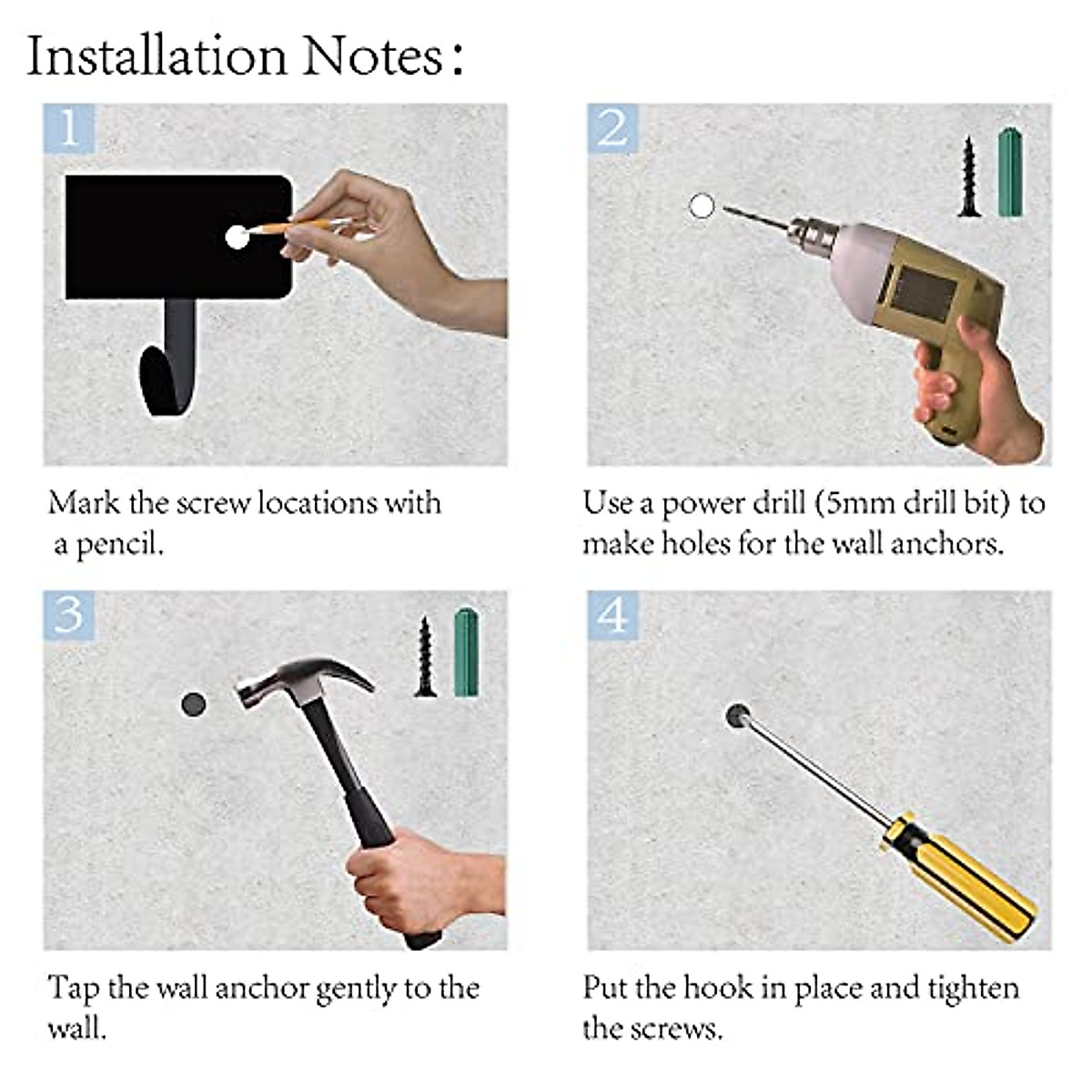 Installation Notes:

1

Mark the screw locations with a pencil.

2

Use a power drill (5mm drill bit) to make holes for the wall anchors.

3

Tap the wall anchor gently to the wall.

4

Put the hook in place and tighten the screws.