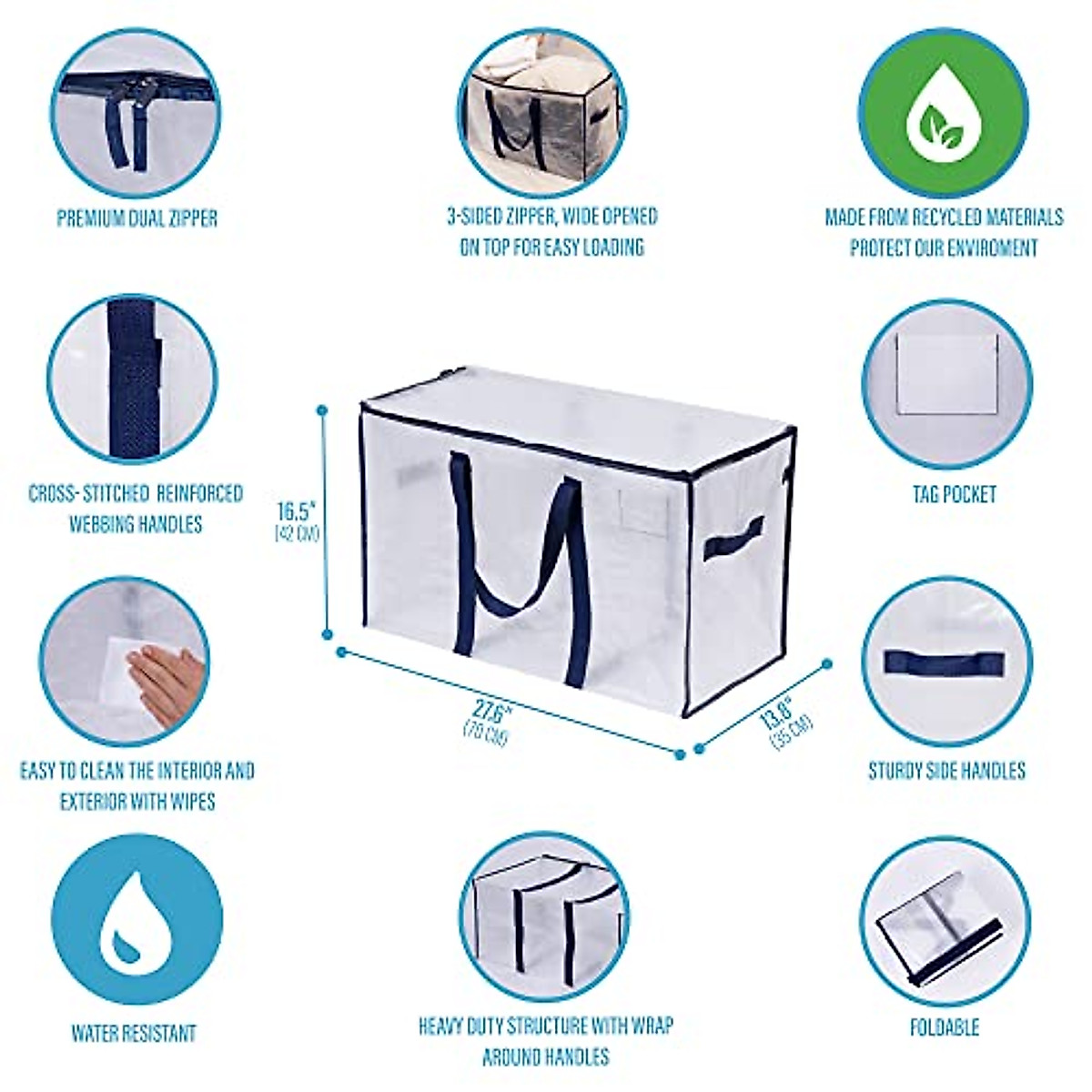 PREMIUM DUAL ZIPPER

3-SIDED ZIPPER, WIDE OPENED ON TOP FOR EASY LOADING

MADE FROM RECYCLED MATERIALS PROTECT OUR ENVIROMENT

CROSS- STITCHED REINFORCED WEBBING HANDLES

16.5"
(42 CM)

27.6"
(70 CM)

13.8"
(35 CM)

TAG POCKET

EASY TO CLEAN THE INTERIOR AND EXTERIOR WITH WIPES

STURDY SIDE HANDLES

WATER RESISTANT

HEAVY DUTY STRUCTURE WITH WRAP AROUND HANDLES

FOLDABLE