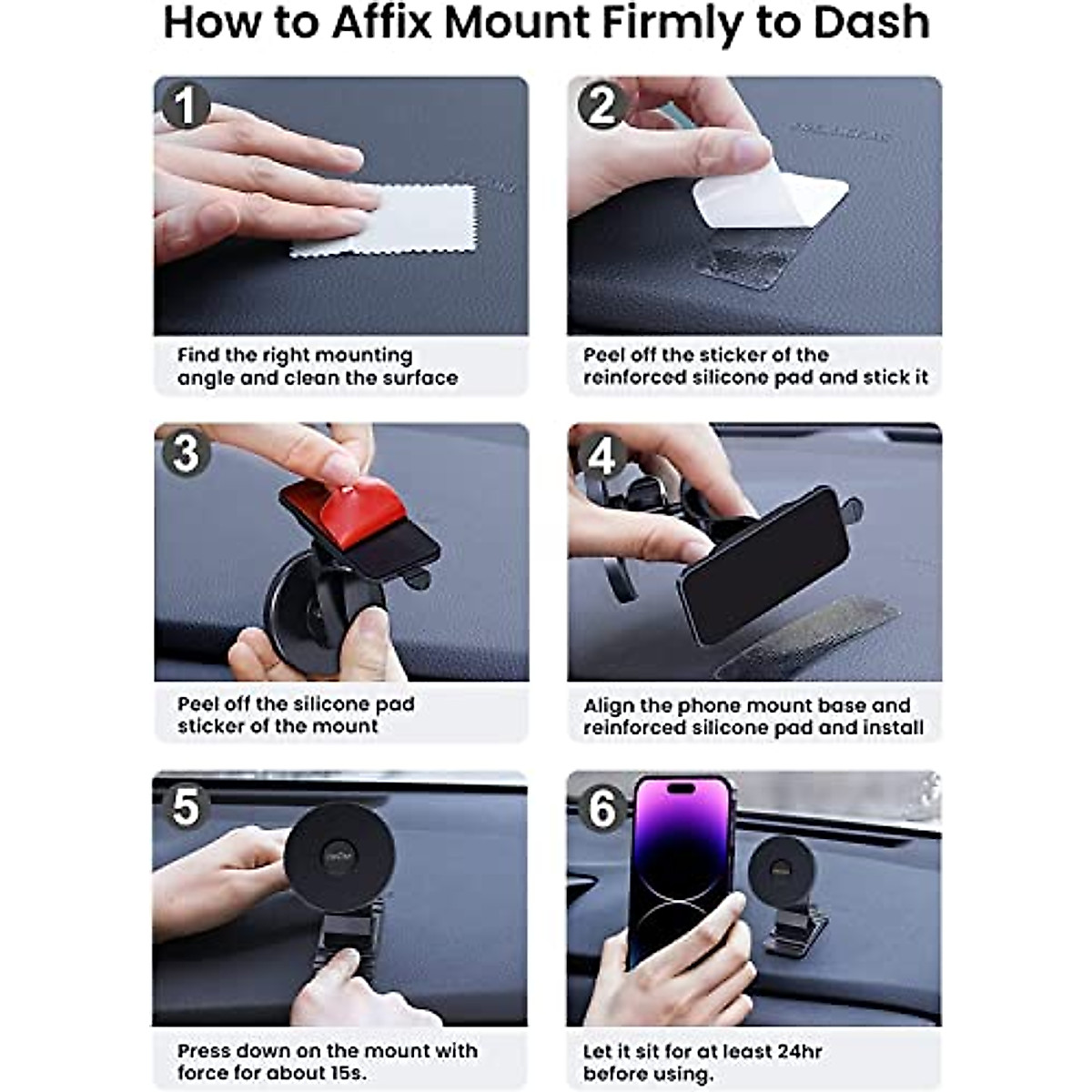 How to Affix Mount Firmly to Dash

1

Find the right mounting angle and clean the surface

2

Peel off the sticker of the reinforced silicone pad and stick it

3

Peel off the silicone pad sticker of the mount

4

Align the phone mount base and reinforced silicone pad and install

5

Press down on the mount with force for about 15s.

6

Let it sit for at least 24hr before using.