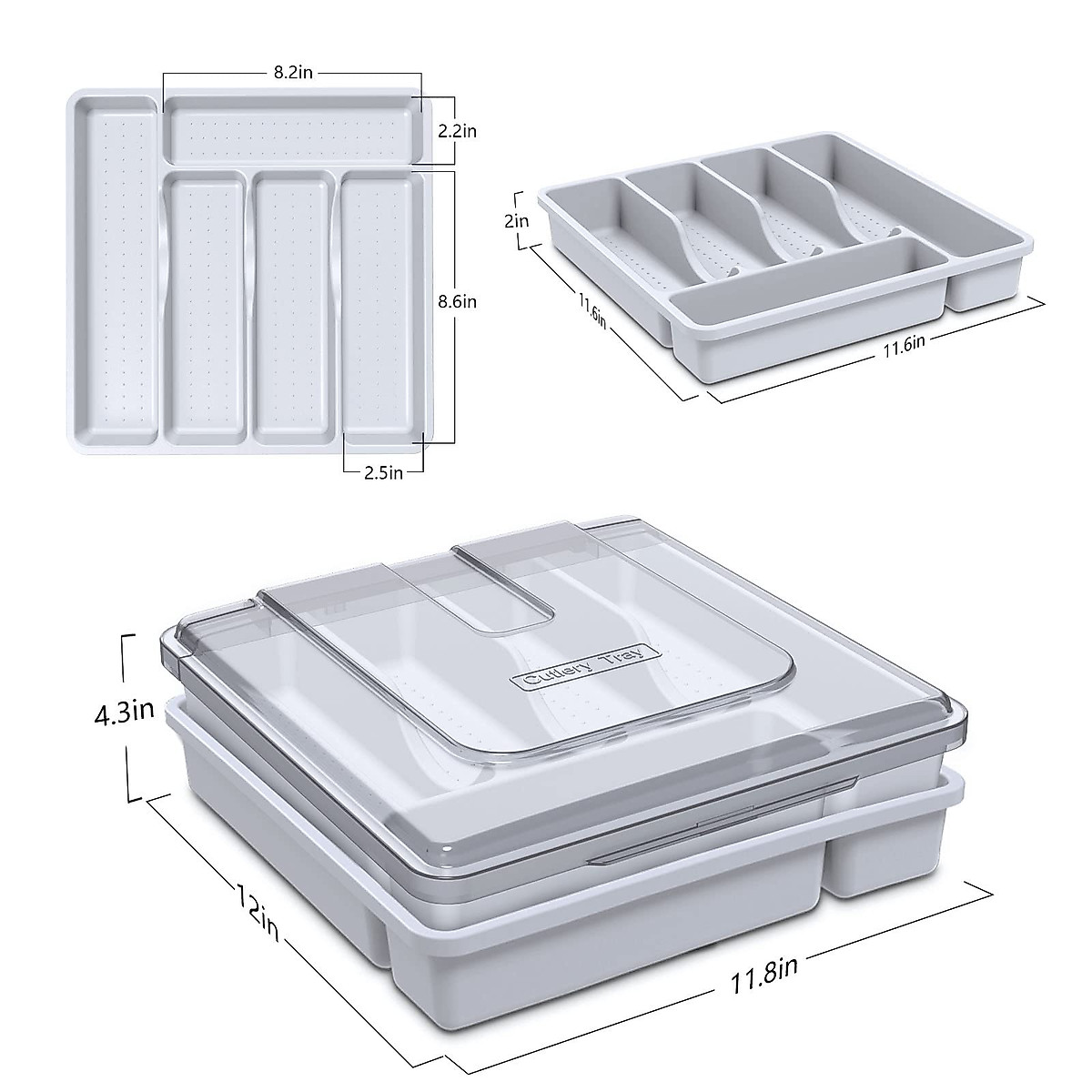 8.2in

2.2in

8.6in

2.5in

2in

11.6in

11.6in

Cutlery Tray

4.3in

12in

11.8in