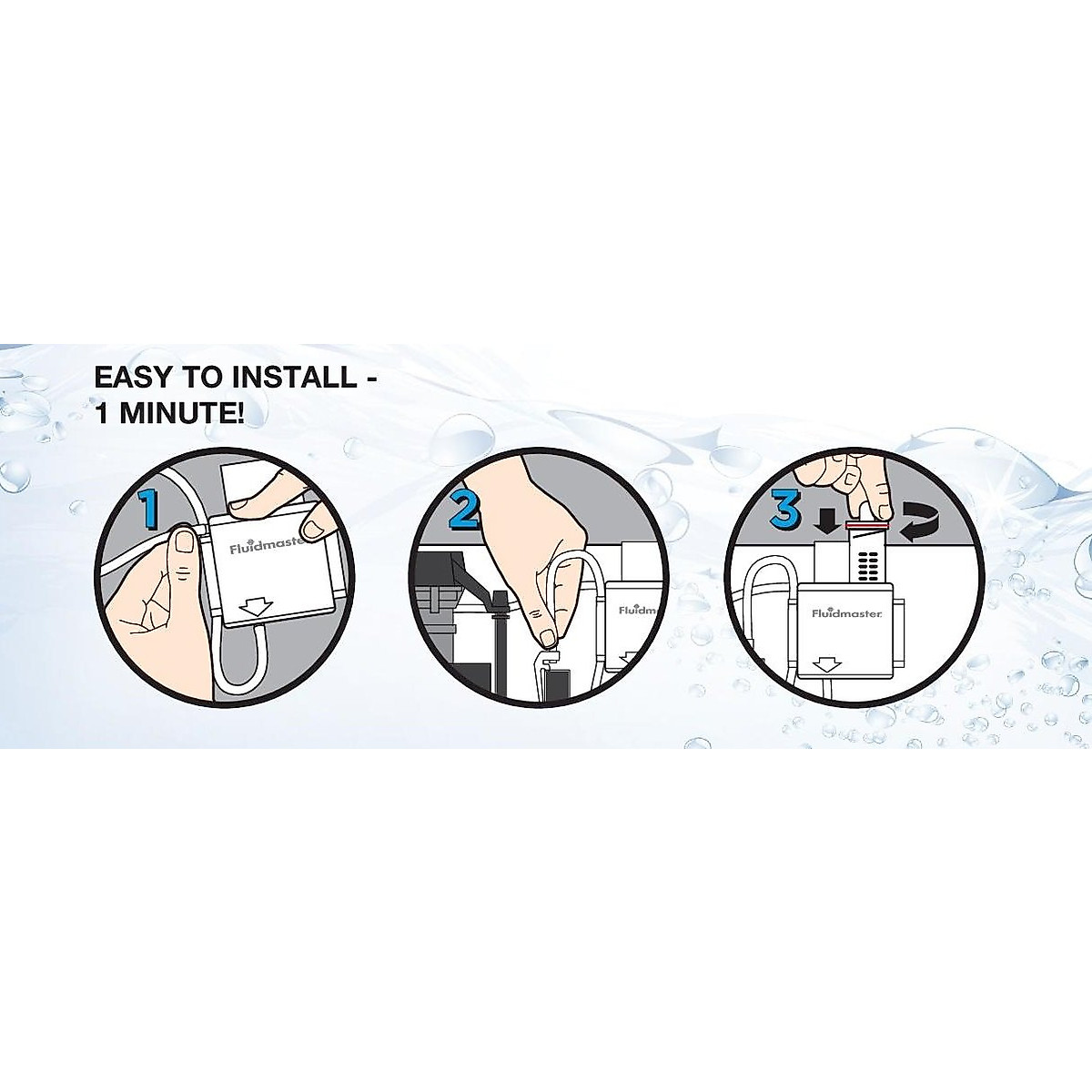 EASY TO INSTALL - 1 MINUTE!

1

Fluidmaster

2

Fluidm

3

Fluidmaster