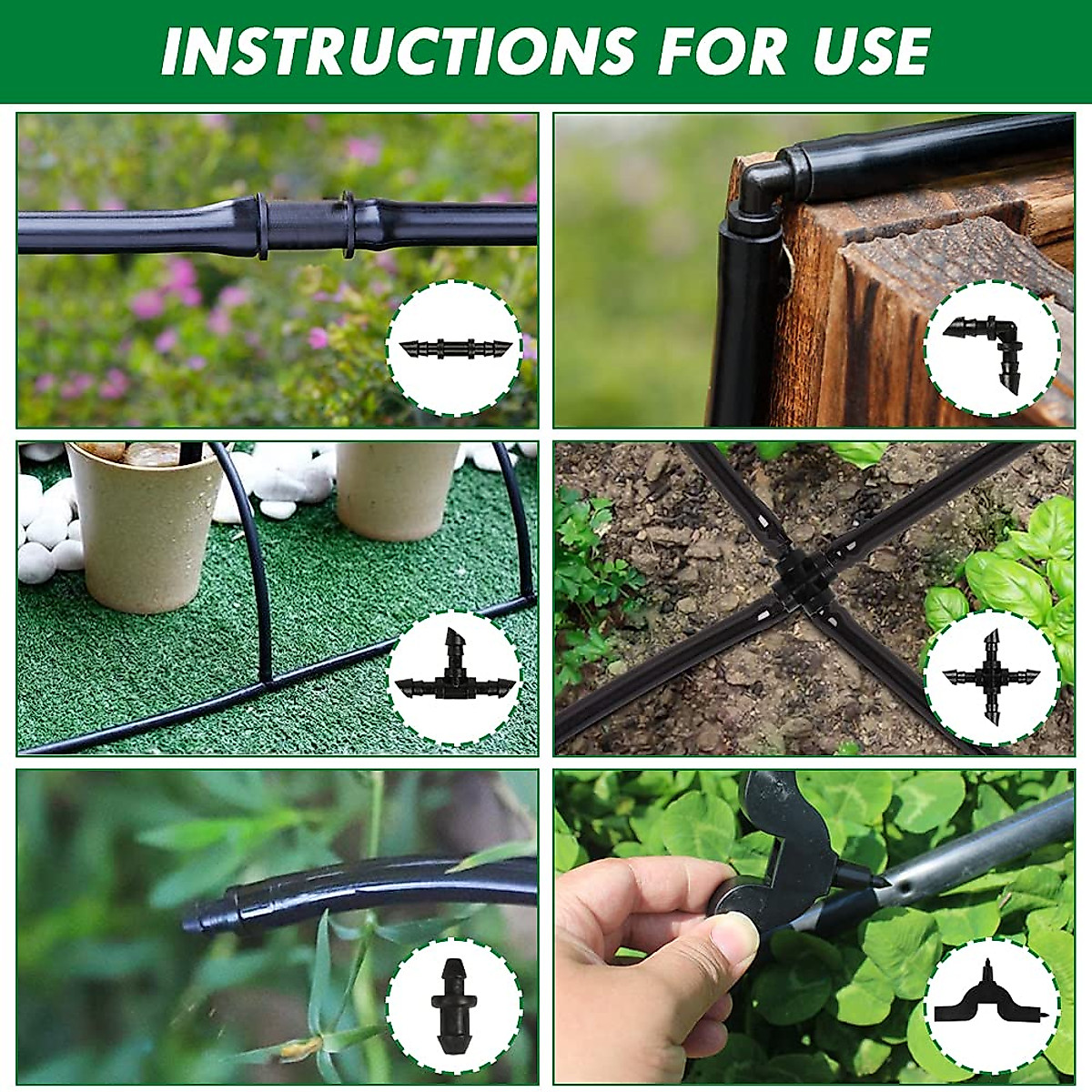 INSTRUCTIONS FOR USE