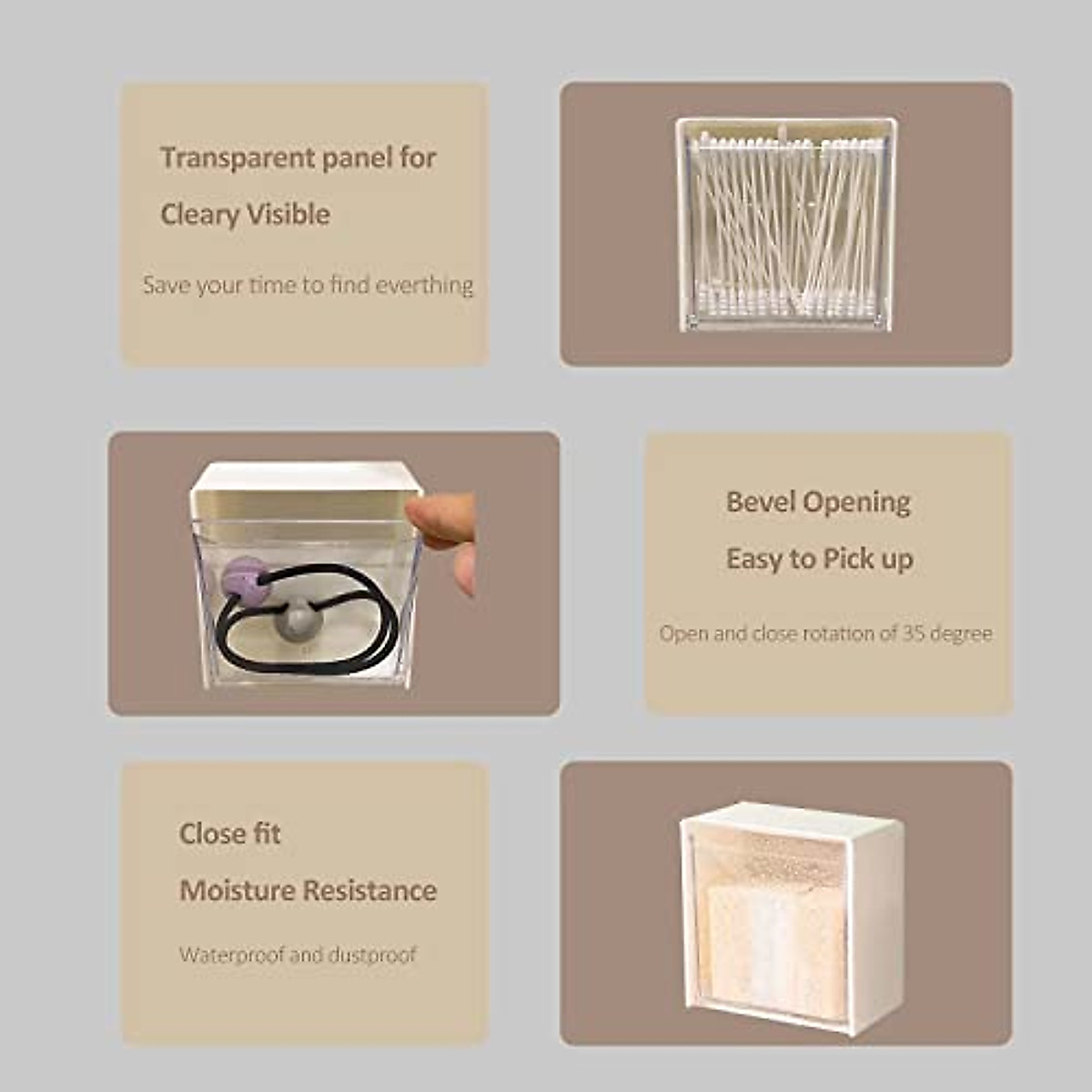 Transparent panel for

Cleary Visible

Save your time to find everthing

Bevel Opening

Easy to Pick up

Open and close rotation of 35 degree

Close fit

Moisture Resistance

Waterproof and dustproof