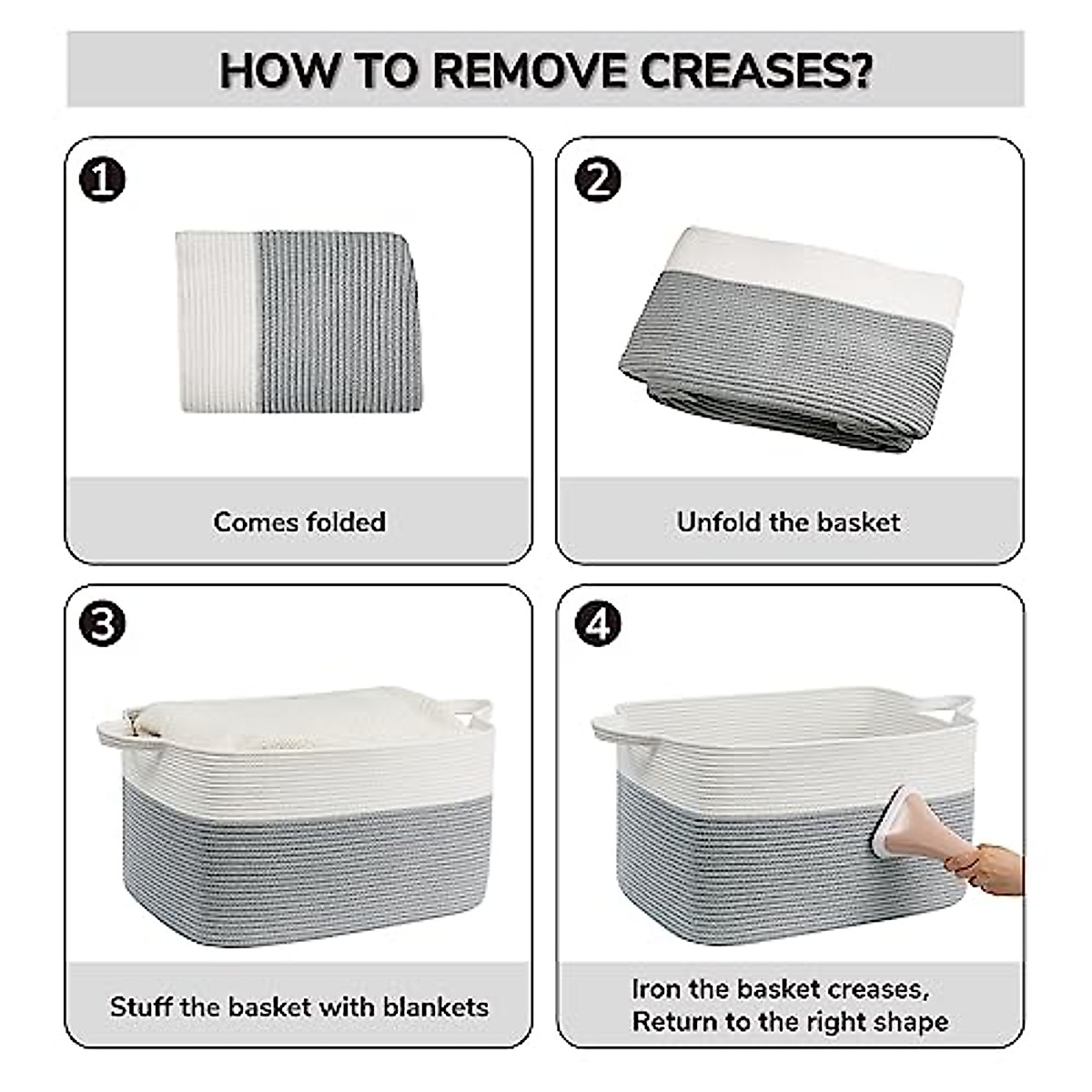 HOW TO REMOVE CREASES?

1

Comes folded

2

Unfold the basket

3

Stuff the basket with blankets

4

Iron the basket creases, Return to the right shape