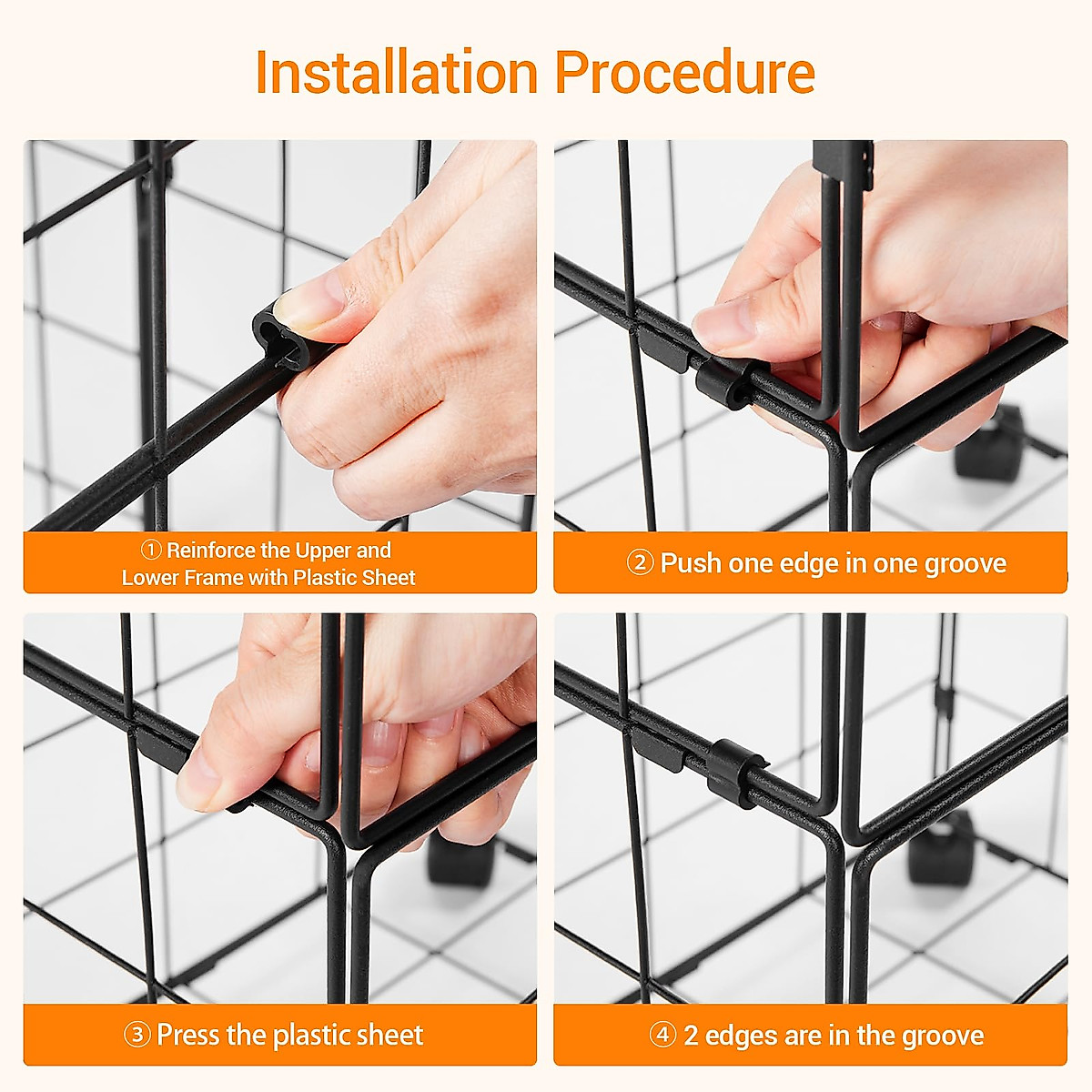 Installation Procedure

① Reinforce the Upper and Lower Frame with Plastic Sheet

② Push one edge in one groove

③ Press the plastic sheet

④ 2 edges are in the groove