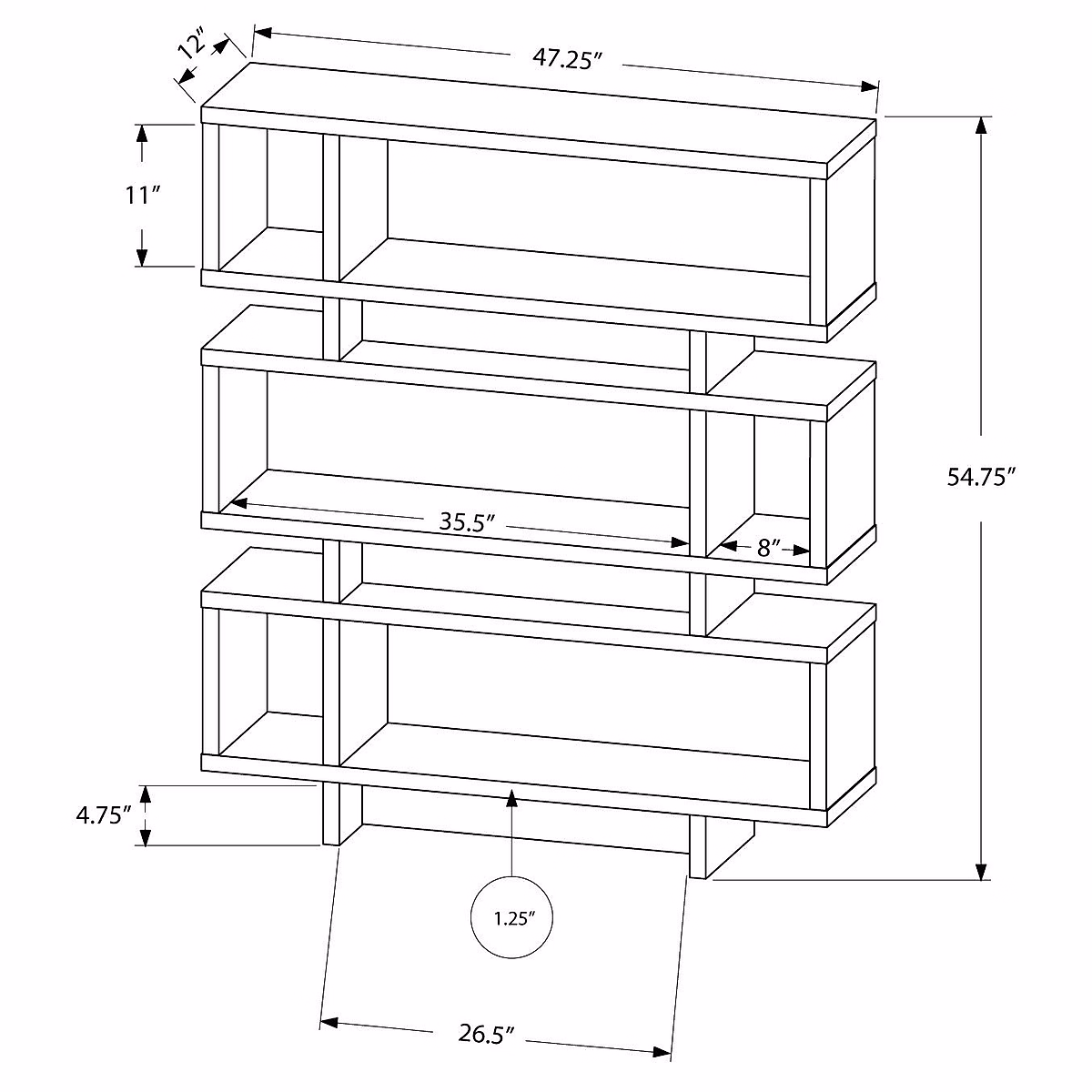 12″
47.25″
11″
54.75″
35.5″
8″
4.75″
1.25″
26.5″