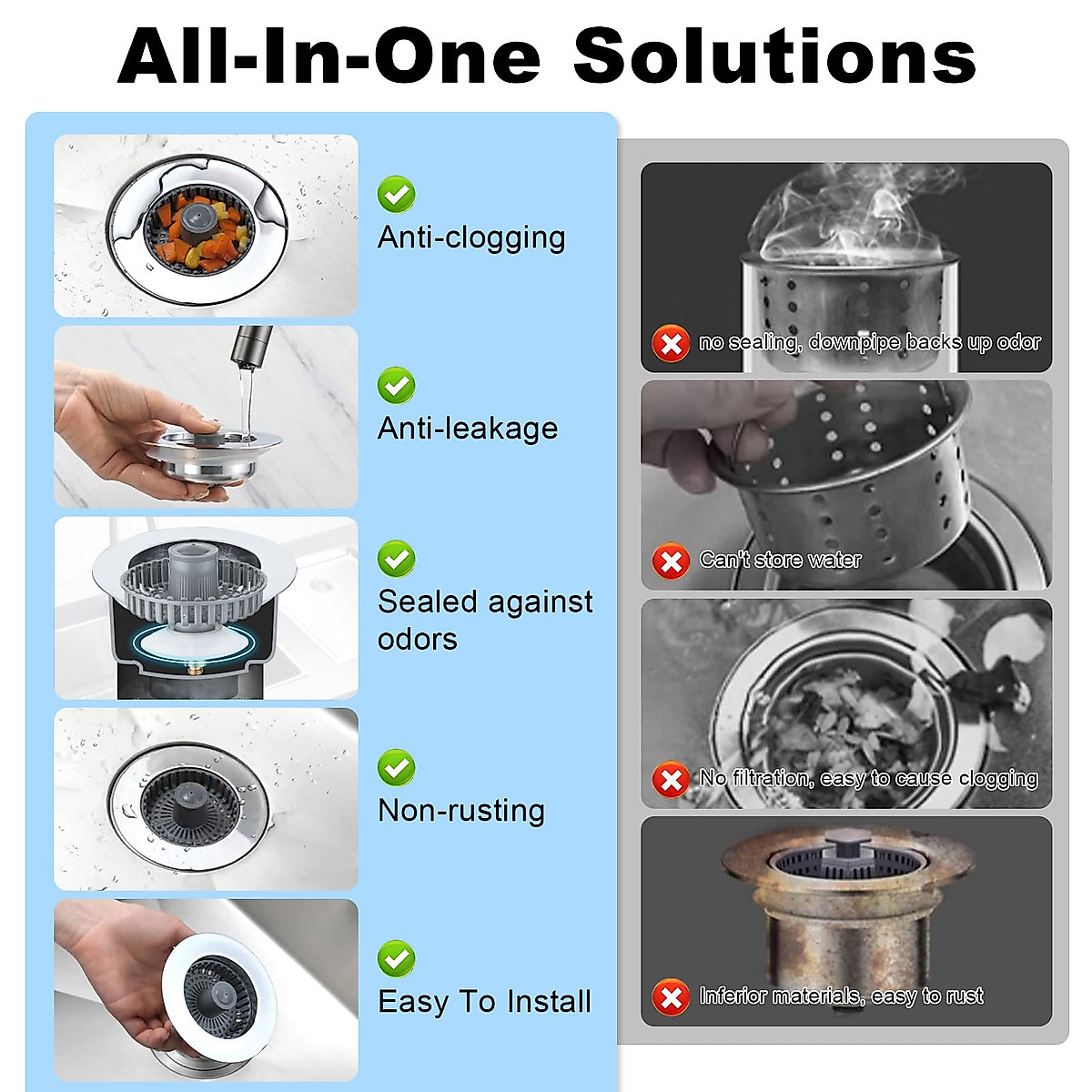 All-In-One Solutions

Anti-clogging

Anti-leakage

Sealed against odors

Non-rusting

Easy To Install

no sealing, downpipe backs up odor

Can't store water

No filtration, easy to cause clogging

Inferior materials, easy to rust