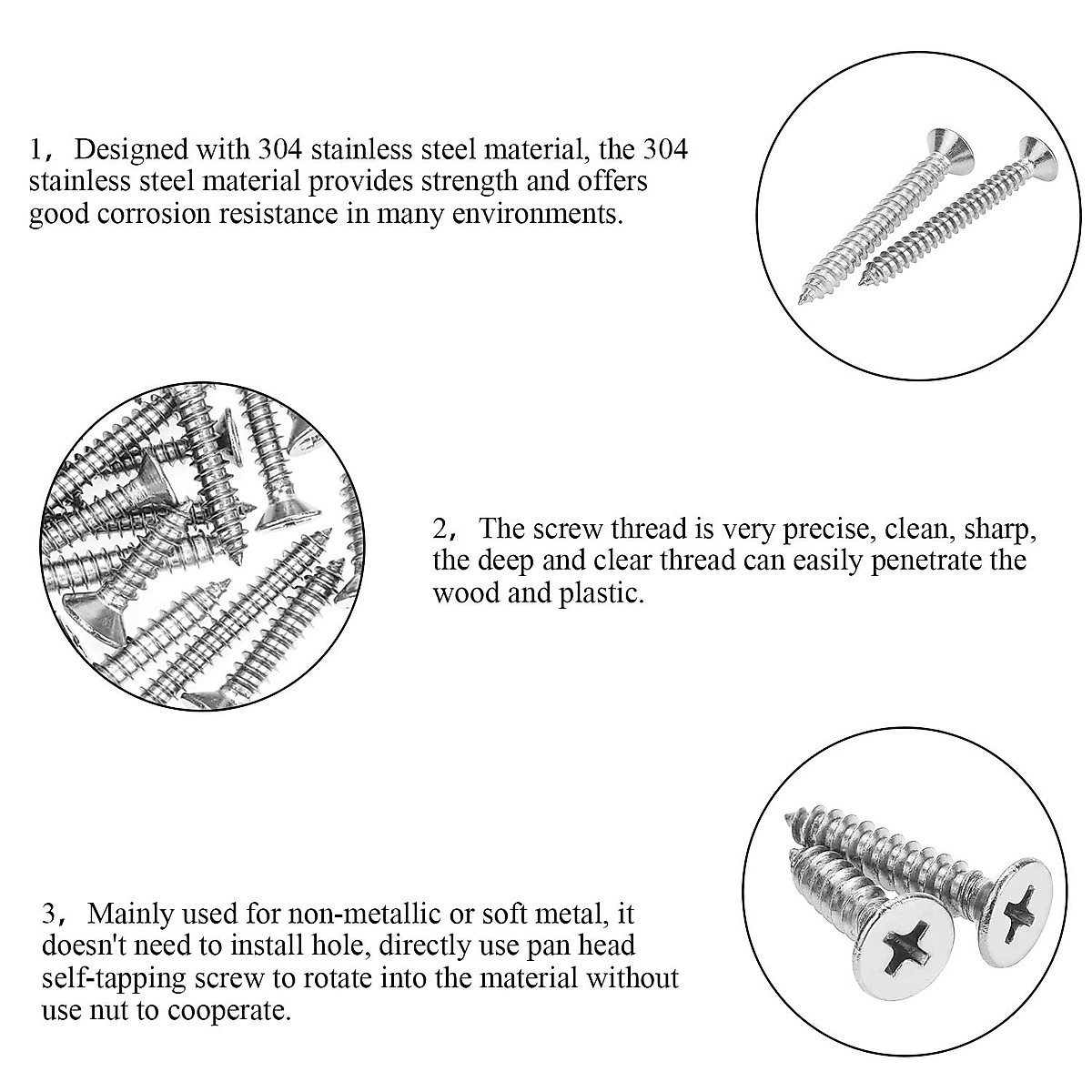 1， Designed with 304 stainless steel material, the 304 stainless steel material provides strength and offers good corrosion resistance in many environments.

2， The screw thread is very precise, clean, sharp, the deep and clear thread can easily penetrate the wood and plastic.

3， Mainly used for non-metallic or soft metal, it doesn't need to install hole, directly use pan head self-tapping screw to rotate into the material without use nut to cooperate.