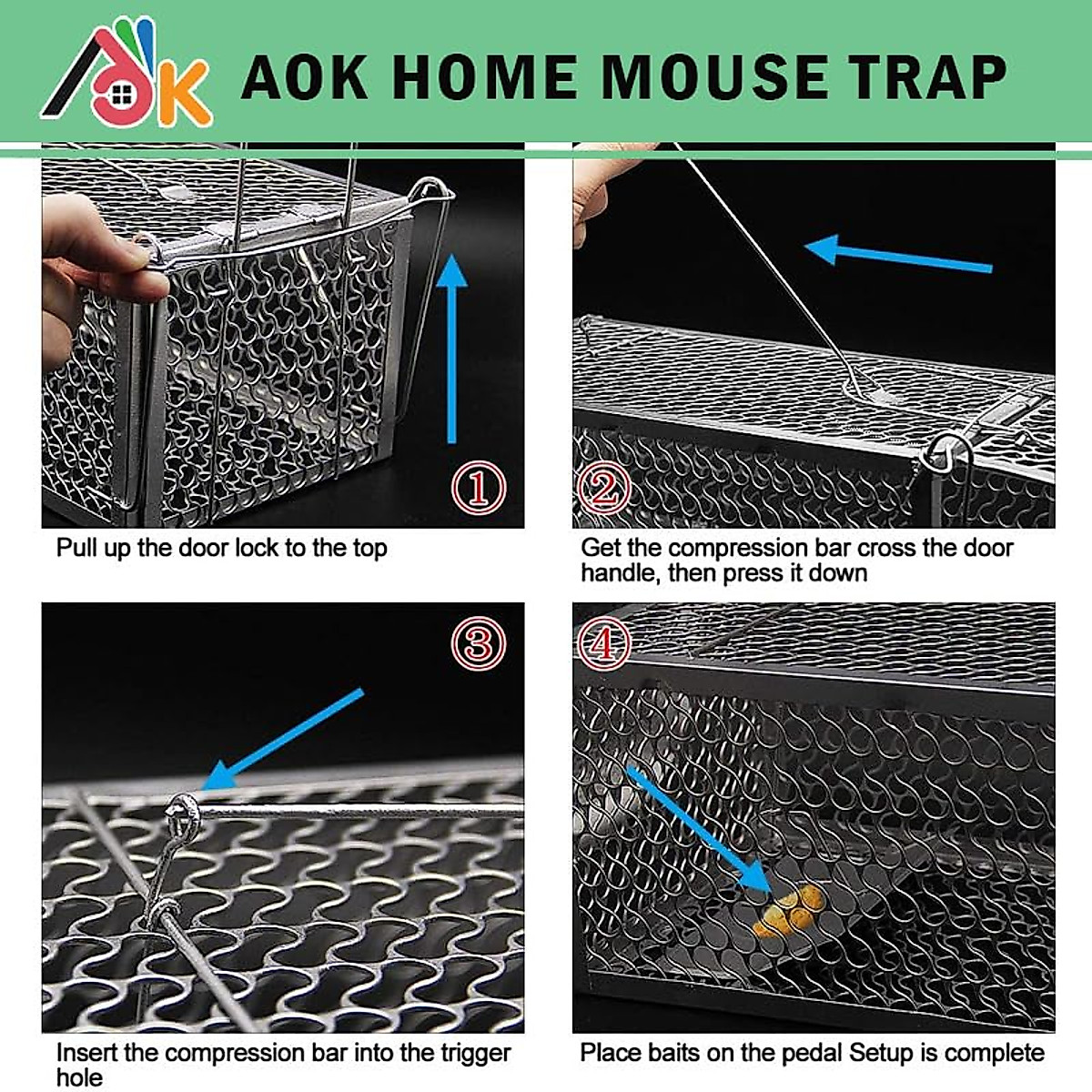 AOK

AOK HOME MOUSE TRAP

①

Pull up the door lock to the top

②

Get the compression bar cross the door handle, then press it down

③

Insert the compression bar into the trigger hole

④

Place baits on the pedal Setup is complete