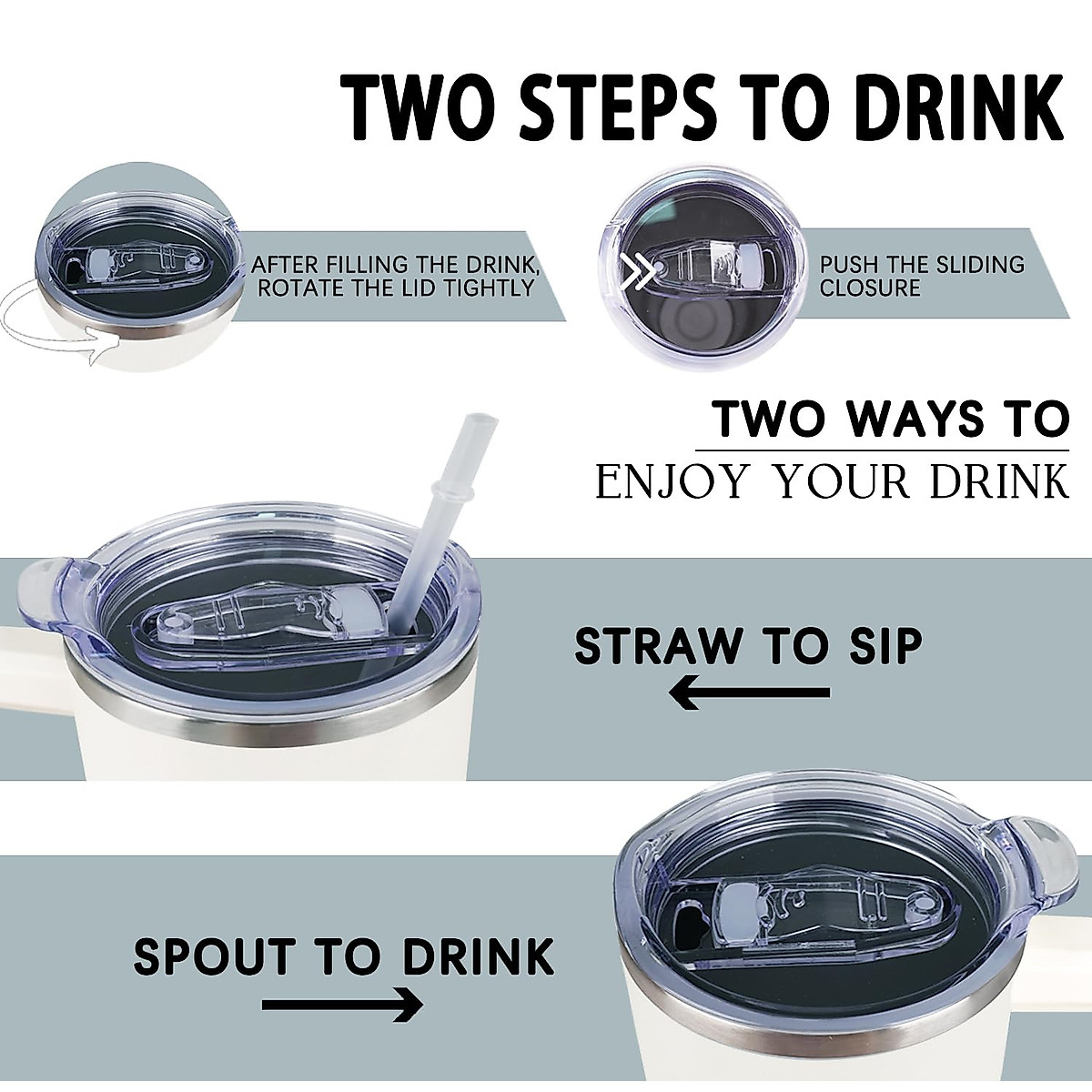 TWO STEPS TO DRINK

AFTER FILLING THE DRINK, ROTATE THE LID TIGHTLY

PUSH THE SLIDING CLOSURE

TWO WAYS TO
ENJOY YOUR DRINK

STRAW TO SIP

SPOUT TO DRINK