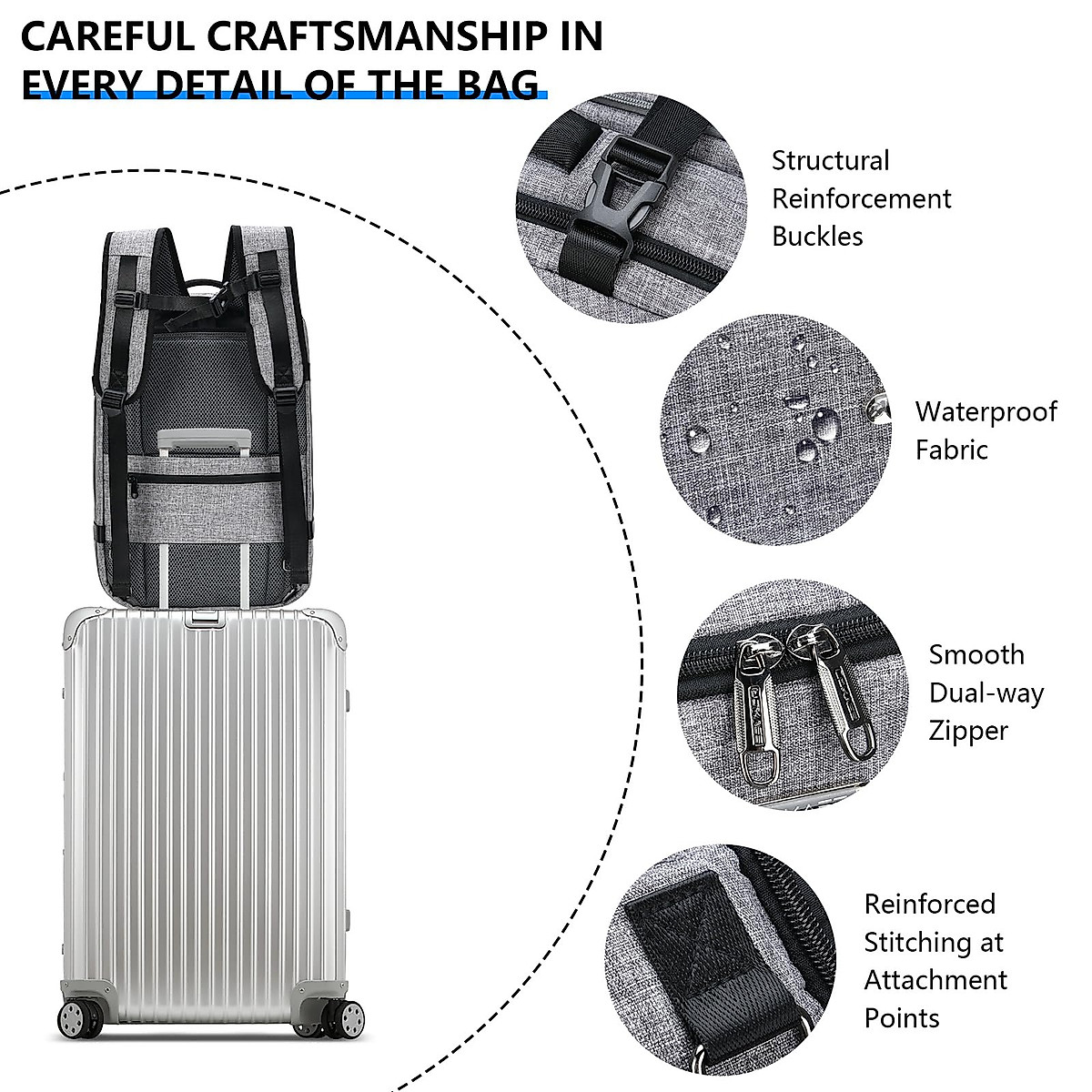 CAREFUL CRAFTSMANSHIP IN EVERY DETAIL OF THE BAG

Structural Reinforcement Buckles

Waterproof Fabric

Smooth Dual-way Zipper

Reinforced Stitching at Attachment Points