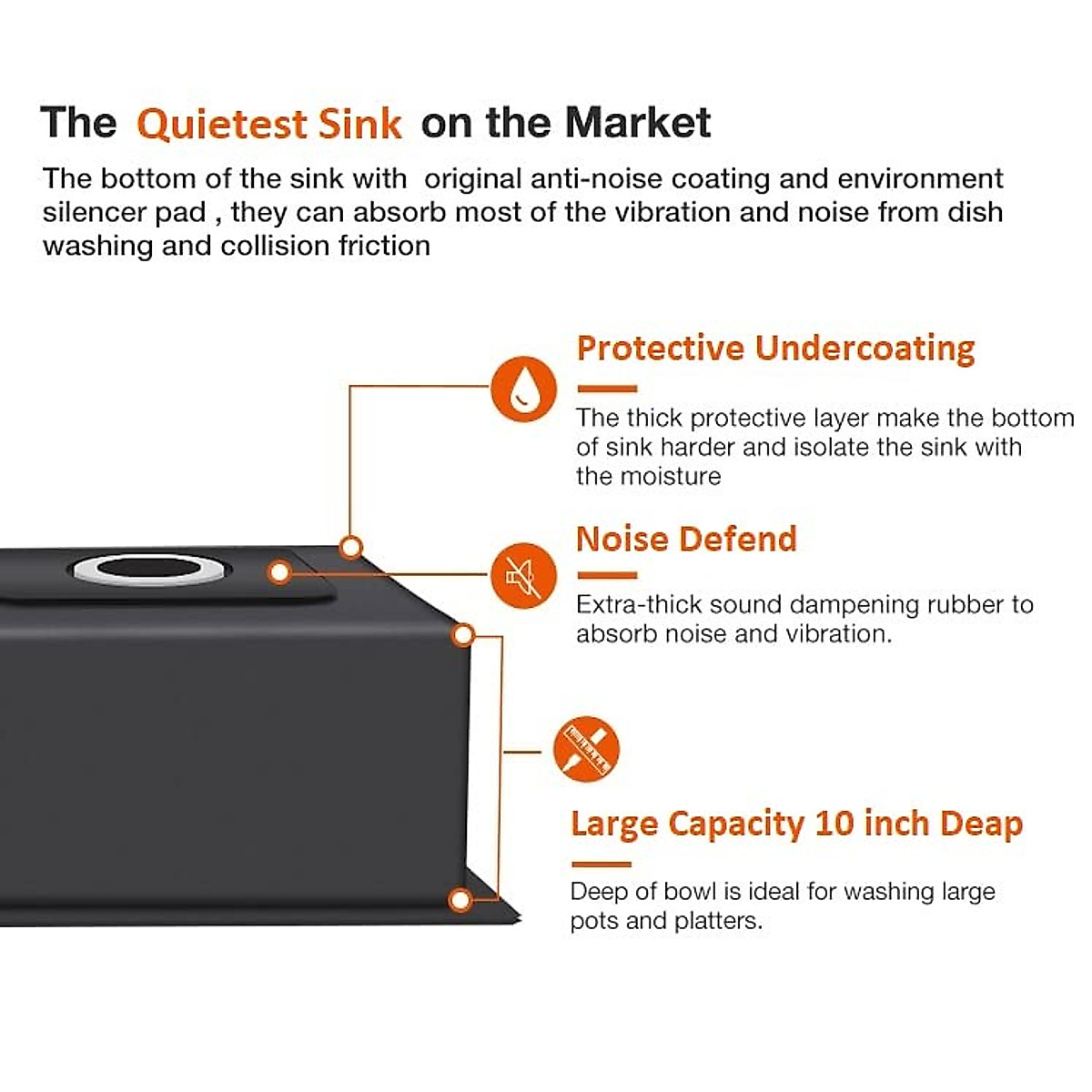 The Quietest Sink on the Market

The bottom of the sink with original anti-noise coating and environment silencer pad , they can absorb most of the vibration and noise from dish washing and collision friction

Protective Undercoating

The thick protective layer make the bottom of sink harder and isolate the sink with the moisture

Noise Defend

Extra-thick sound dampening rubber to absorb noise and vibration.

Large Capacity 10 inch Deap

Deep of bowl is ideal for washing large pots and platters.