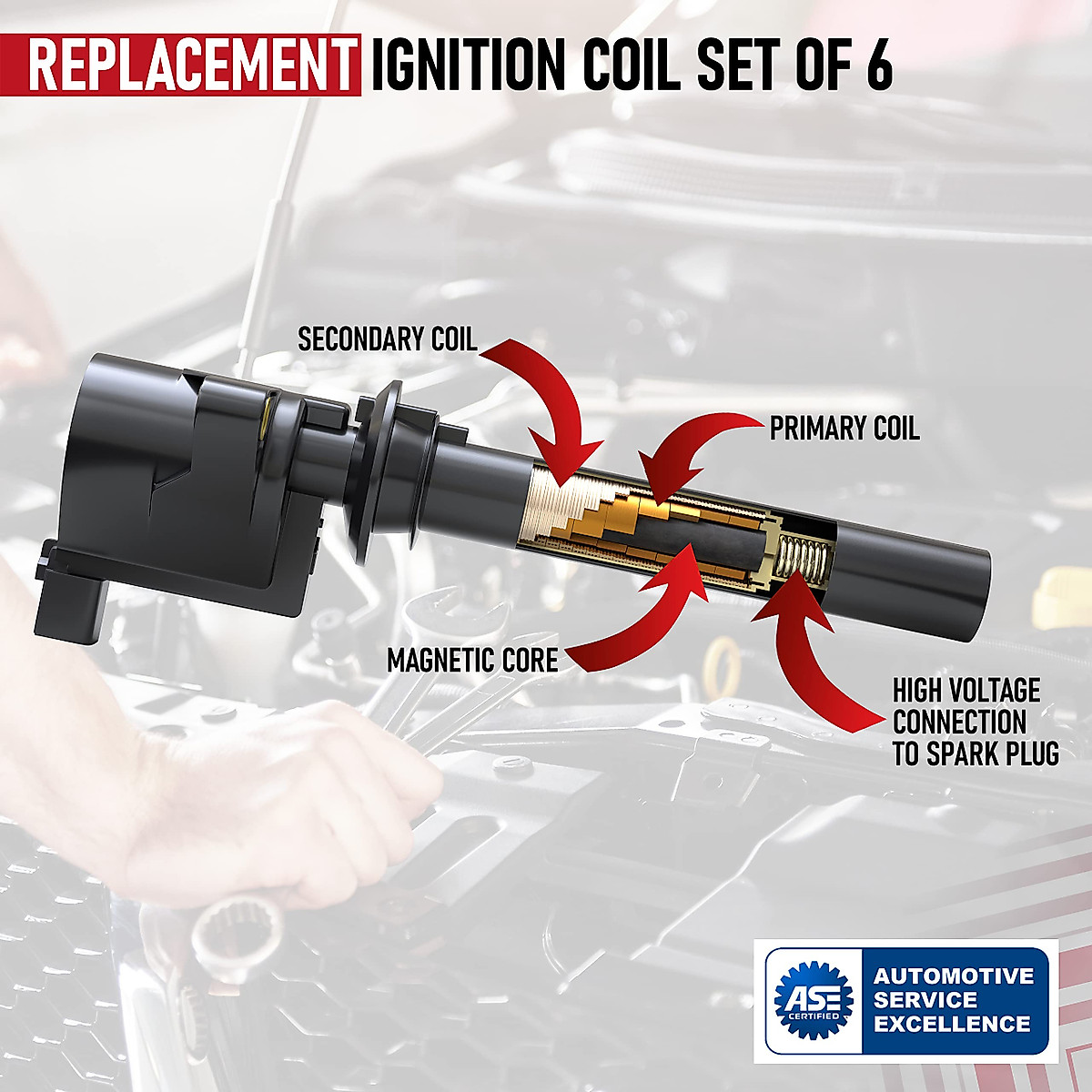 REPLACEMENT IGNITION COIL SET OF 6

SECONDARY COIL

PRIMARY COIL

MAGNETIC CORE

HIGH VOLTAGE CONNECTION TO SPARK PLUG

ASE CERTIFIED

AUTOMOTIVE SERVICE EXCELLENCE