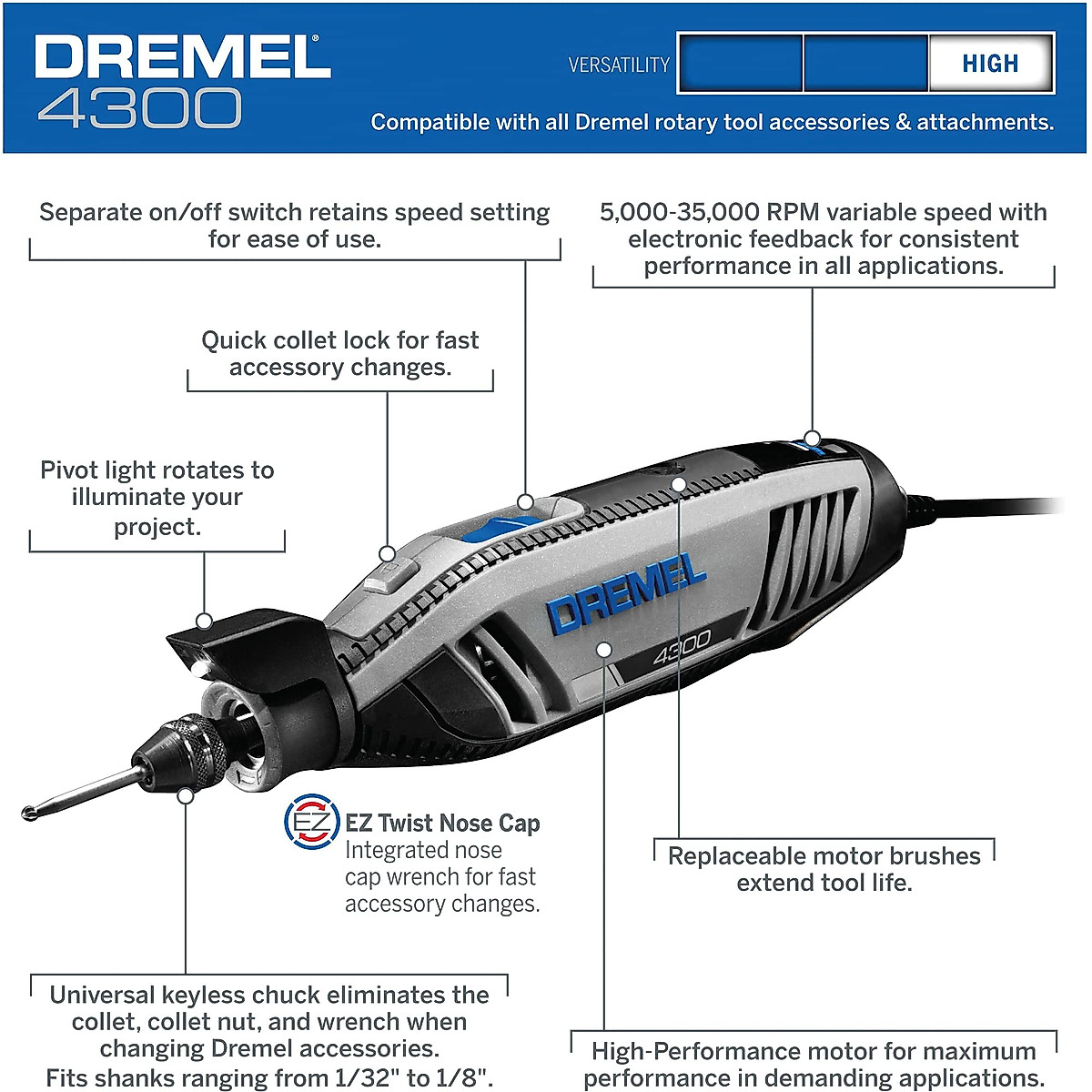 DREMEL®
4300

VERSATILITY HIGH

Compatible with all Dremel rotary tool accessories & attachments.

Separate on/off switch retains speed setting for ease of use.

5,000-35,000 RPM variable speed with electronic feedback for consistent performance in all applications.

Quick collet lock for fast accessory changes.

Pivot light rotates to illuminate your project.

DREMEL

4300

EZ

EZ Twist Nose Cap
Integrated nose cap wrench for fast accessory changes.

Replaceable motor brushes extend tool life.

Universal keyless chuck eliminates the collet, collet nut, and wrench when changing Dremel accessories.
Fits shanks ranging from 1/32" to 1/8".

High-Performance motor for maximum performance in demanding applications.