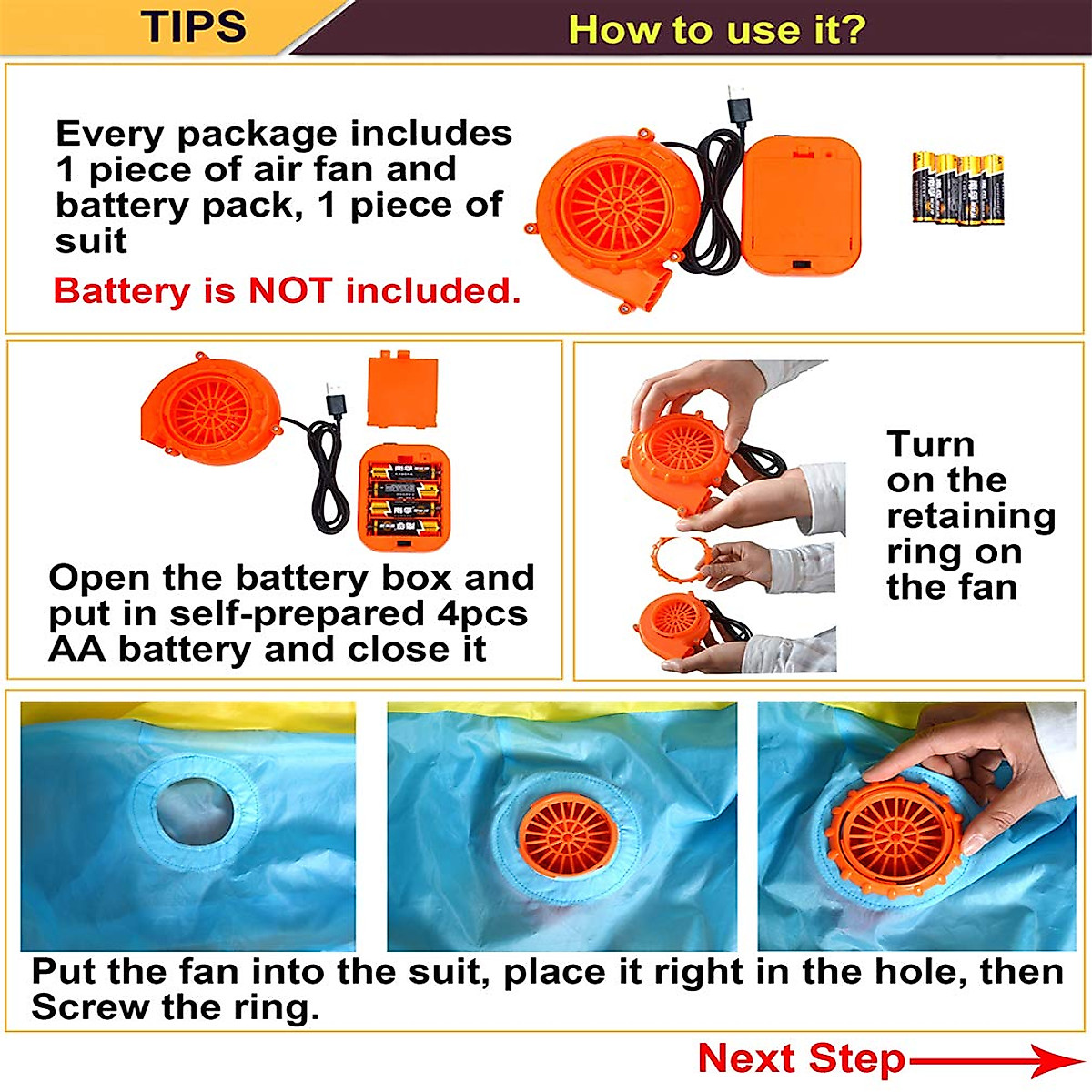 TIPS

How to use it?

Every package includes 1 piece of air fan and battery pack, 1 piece of suit

Battery is NOT included.

Open the battery box and put in self-prepared 4pcs AA battery and close it

Turn on the retaining ring on the fan

Put the fan into the suit, place it right in the hole, then Screw the ring.

Next Step