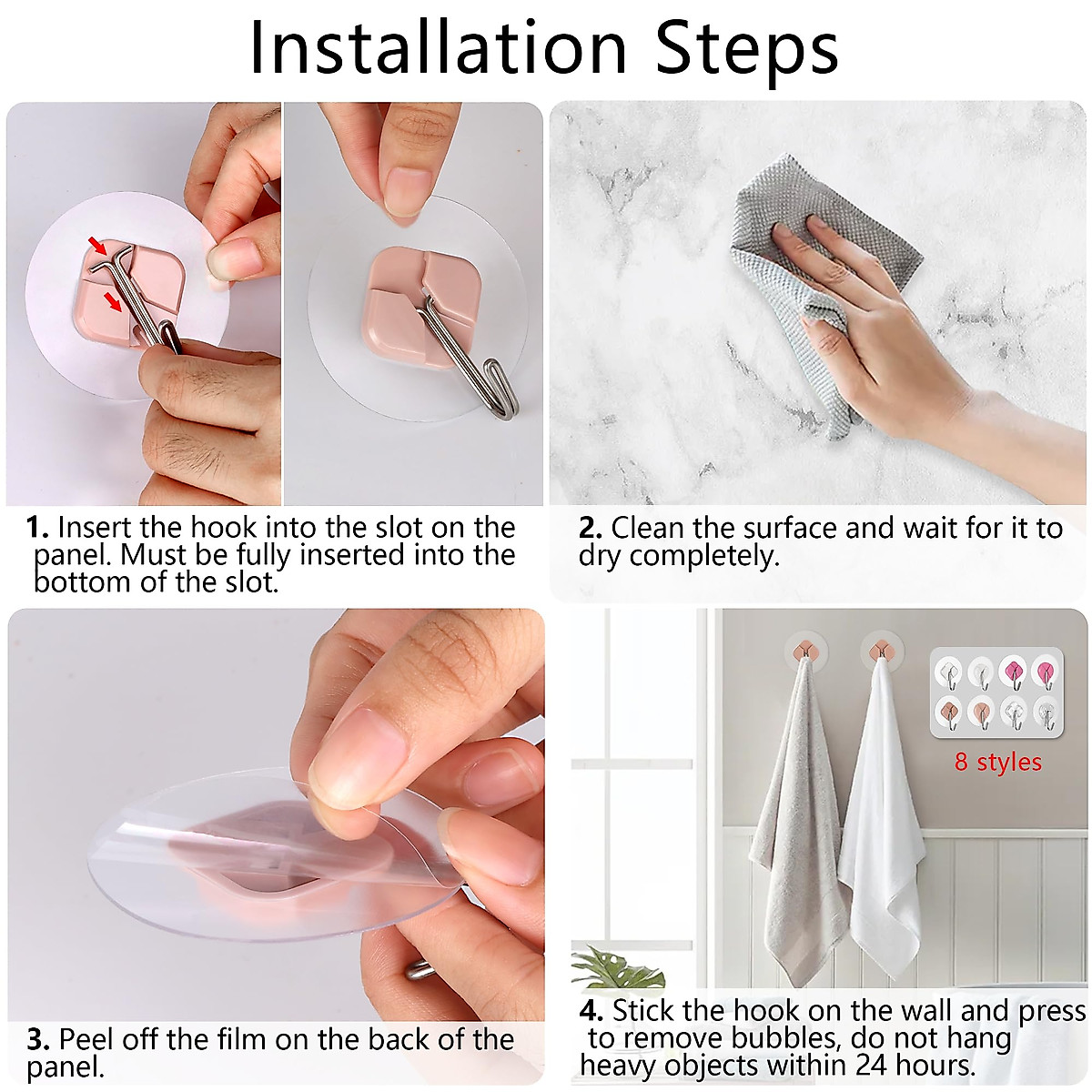 Installation Steps

1. Insert the hook into the slot on the panel. Must be fully inserted into the bottom of the slot.

2. Clean the surface and wait for it to dry completely.

3. Peel off the film on the back of the panel.

8 styles

4. Stick the hook on the wall and press to remove bubbles, do not hang heavy objects within 24 hours.