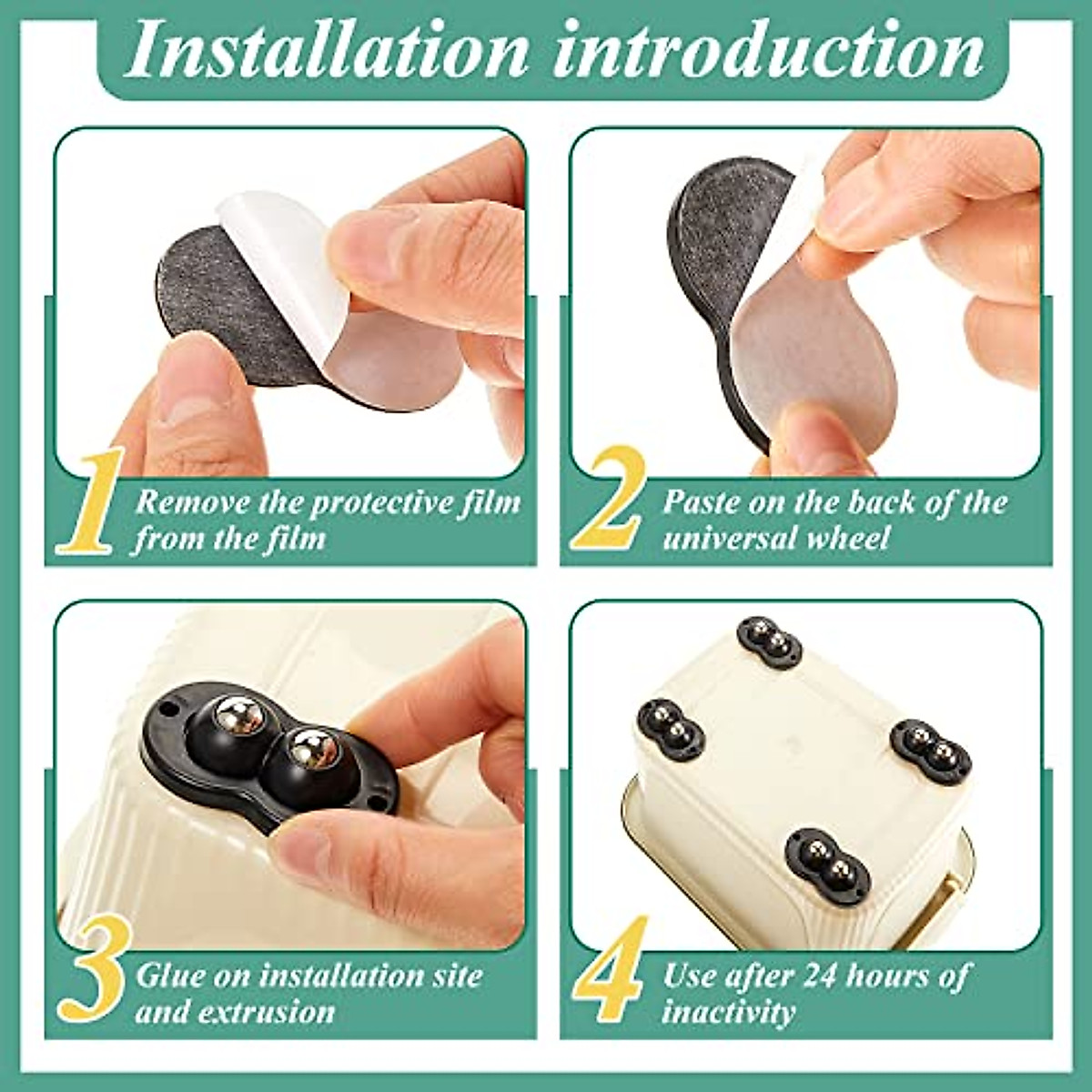 Installation introduction

1 Remove the protective film from the film

2 Paste on the back of the universal wheel

3 Glue on installation site and extrusion

4 Use after 24 hours of inactivity