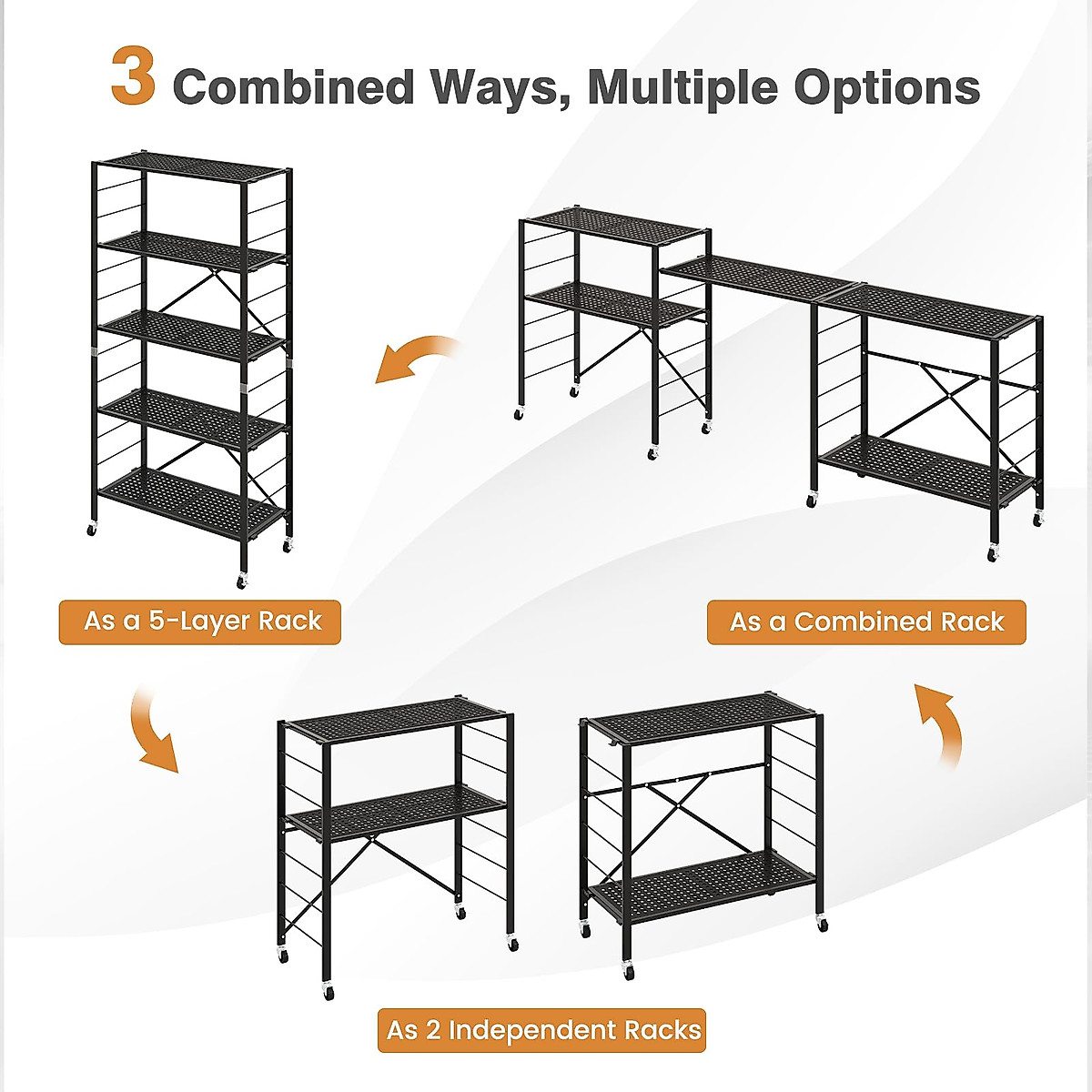 3 Combined Ways, Multiple Options

As a 5-Layer Rack

As a Combined Rack

As 2 Independent Racks