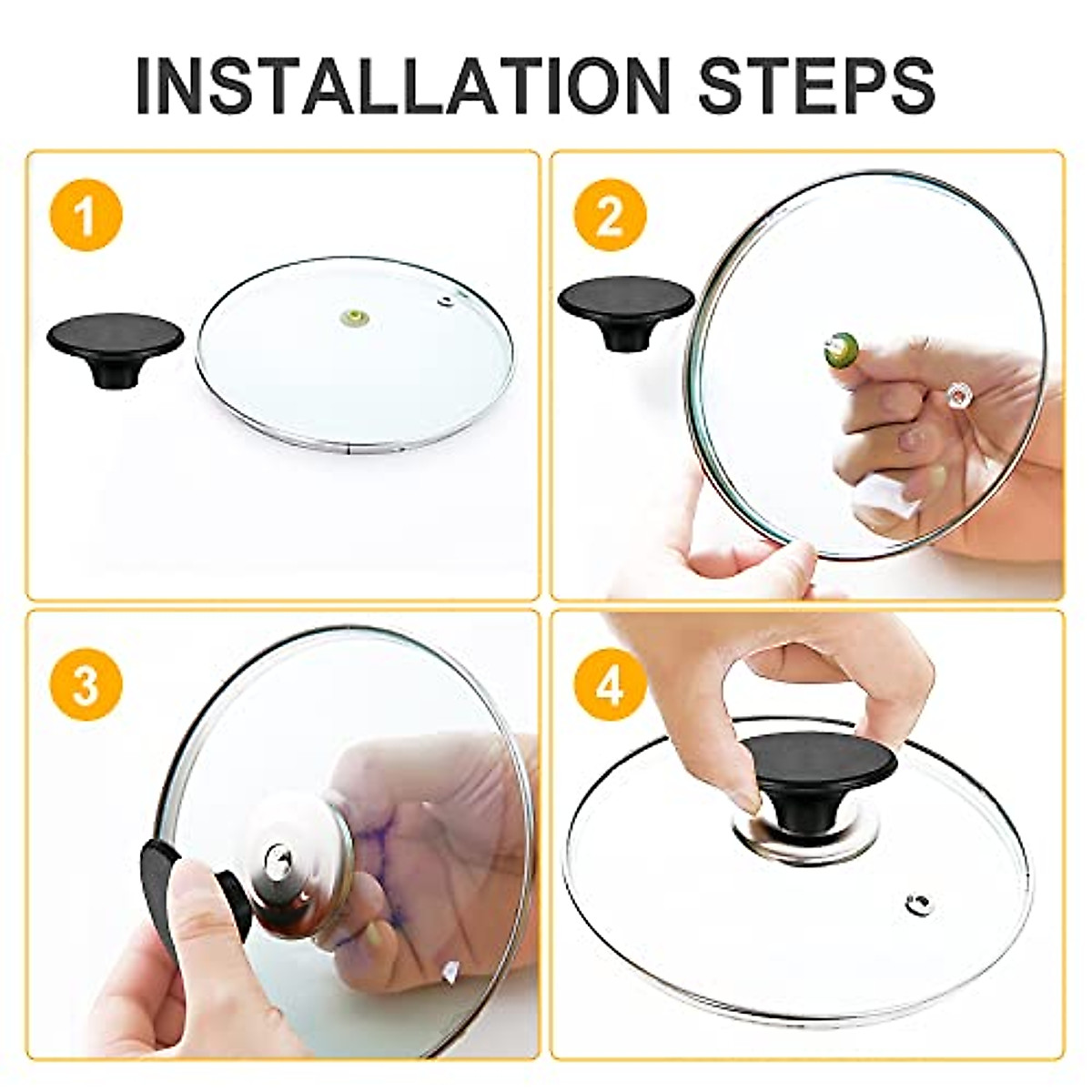 INSTALLATION STEPS

1

2

3

4