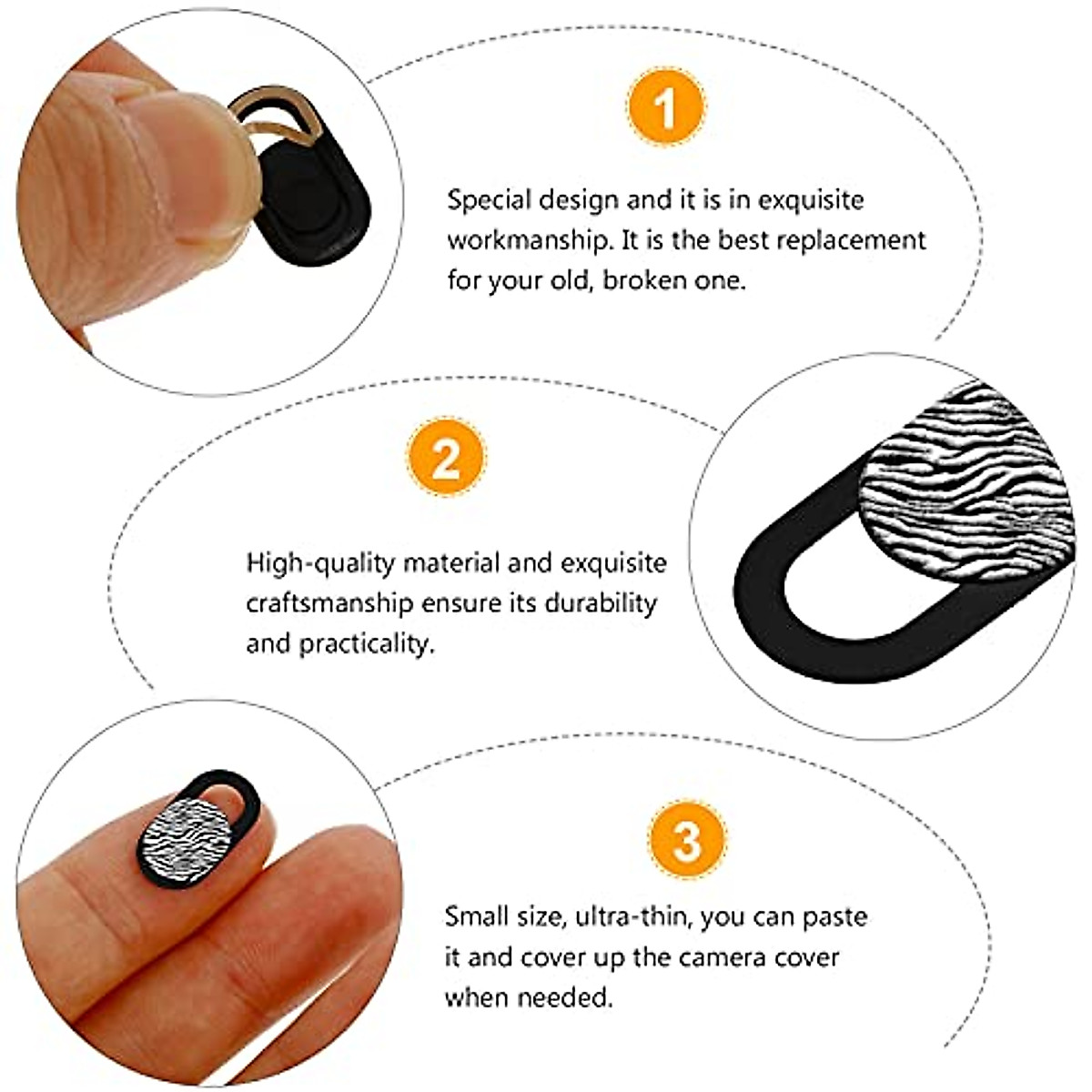 1

Special design and it is in exquisite workmanship. It is the best replacement for your old, broken one.

2

High-quality material and exquisite craftsmanship ensure its durability and practicality.

3

Small size, ultra-thin, you can paste it and cover up the camera cover when needed.