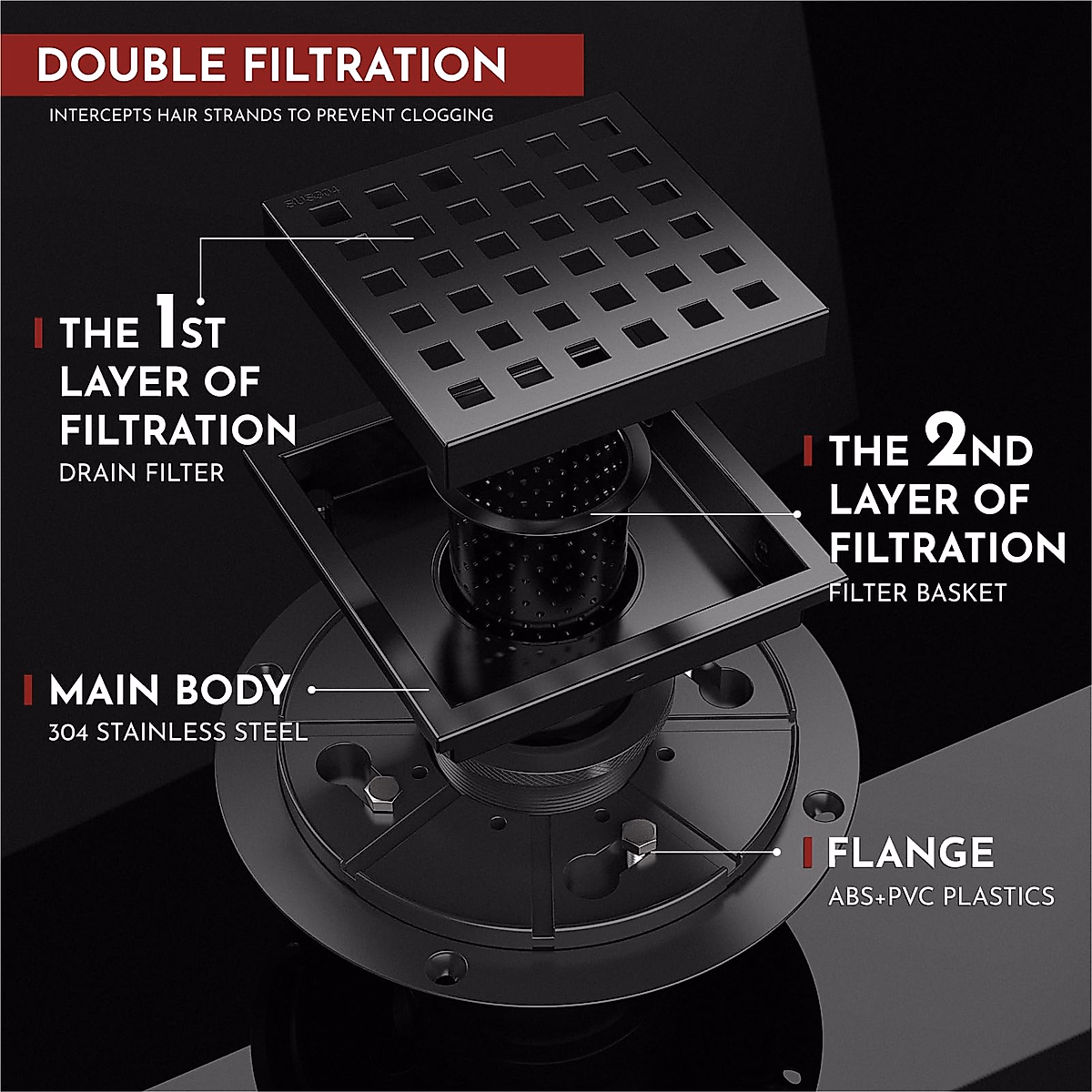 DOUBLE FILTRATION

INTERCEPTS HAIR STRANDS TO PREVENT CLOGGING

SUS304

THE 1ST LAYER OF FILTRATION
DRAIN FILTER

THE 2ND LAYER OF FILTRATION
FILTER BASKET

MAIN BODY
304 STAINLESS STEEL

FLANGE
ABS+PVC PLASTICS