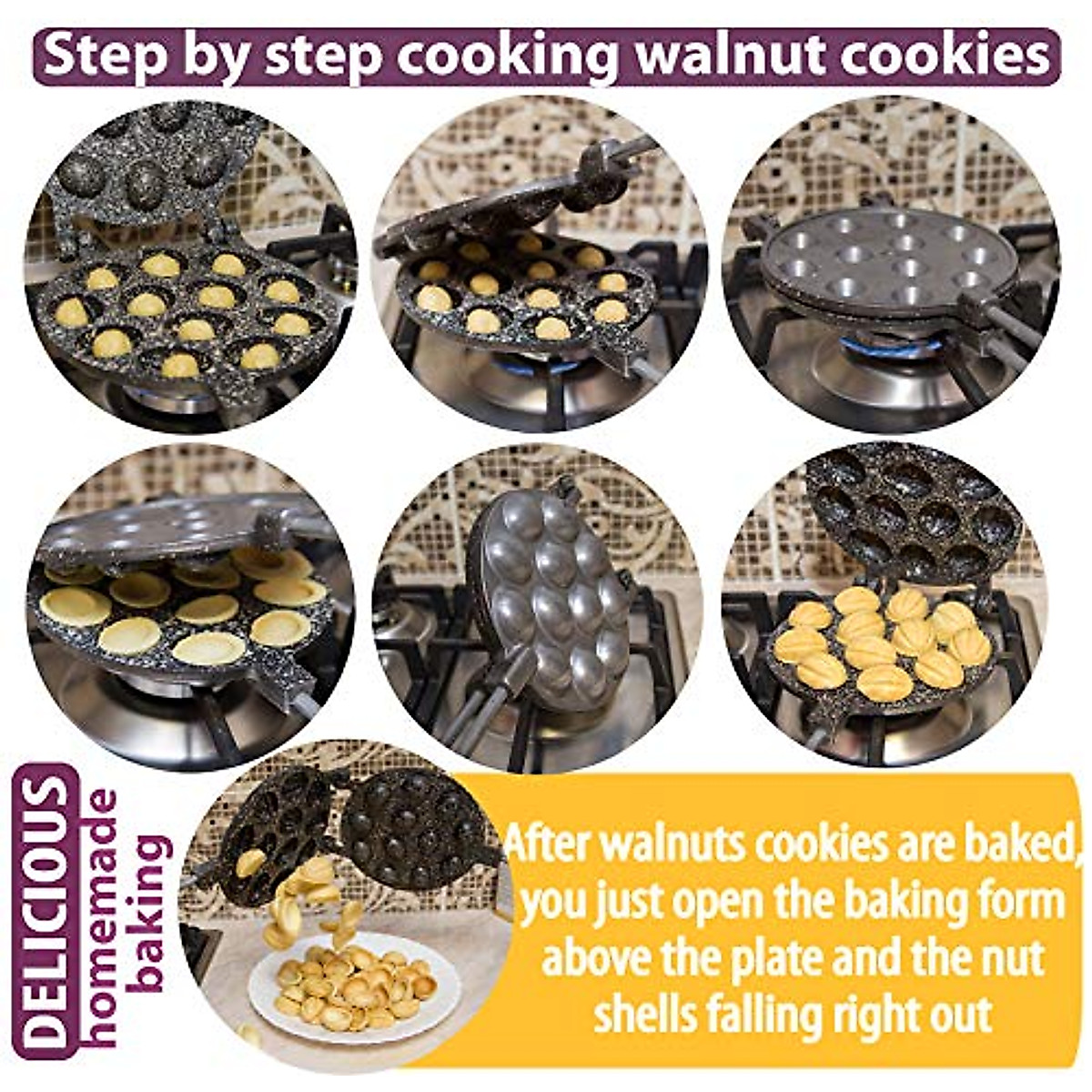 Step by step cooking walnut cookies

DELICIOUS homemade baking

After walnuts cookies are baked, you just open the baking form above the plate and the nut shells falling right out