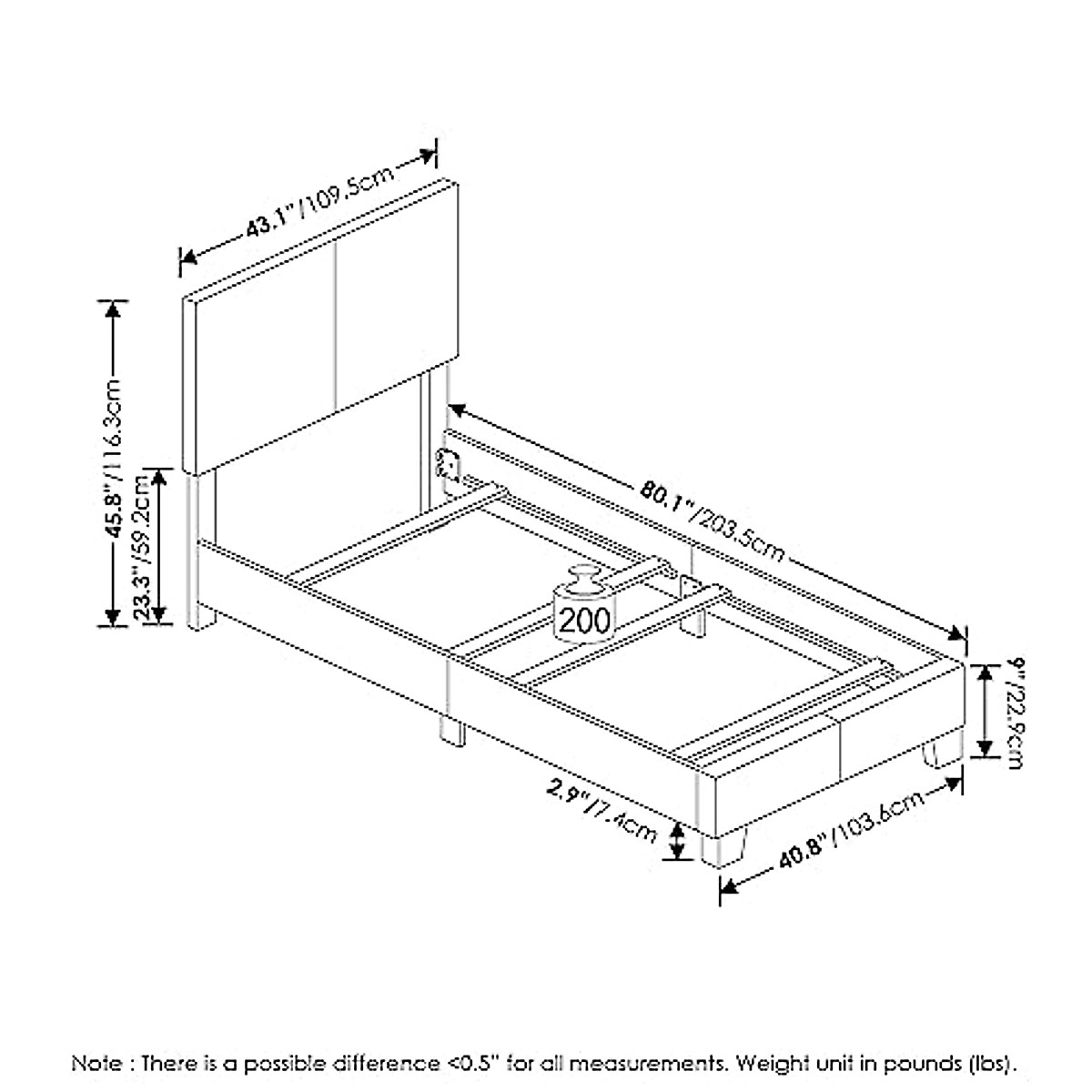 43.1"/109.5cm

45.8"/116.3cm

23.3"/59.2cm

80.1"/203.5cm

200

9"/22.9cm

2.9"/7.4cm

40.8"/103.6cm

Note : There is a possible difference <0.5" for all measurements. Weight unit in pounds (lbs).