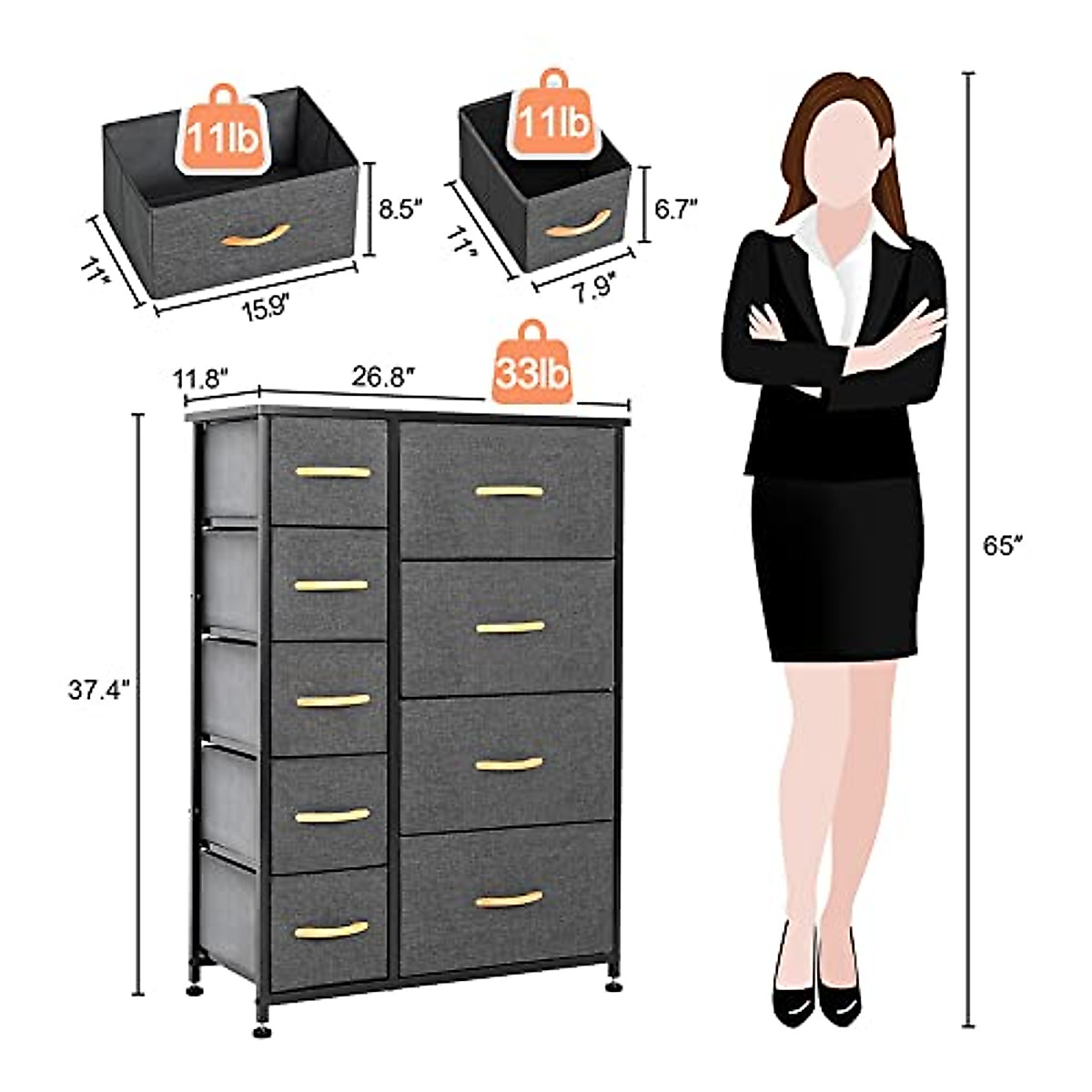 11lb
8.5"
11"
15.9"
11lb
6.7"
11"
7.9"
11.8"
26.8"
33lb
37.4"
65"