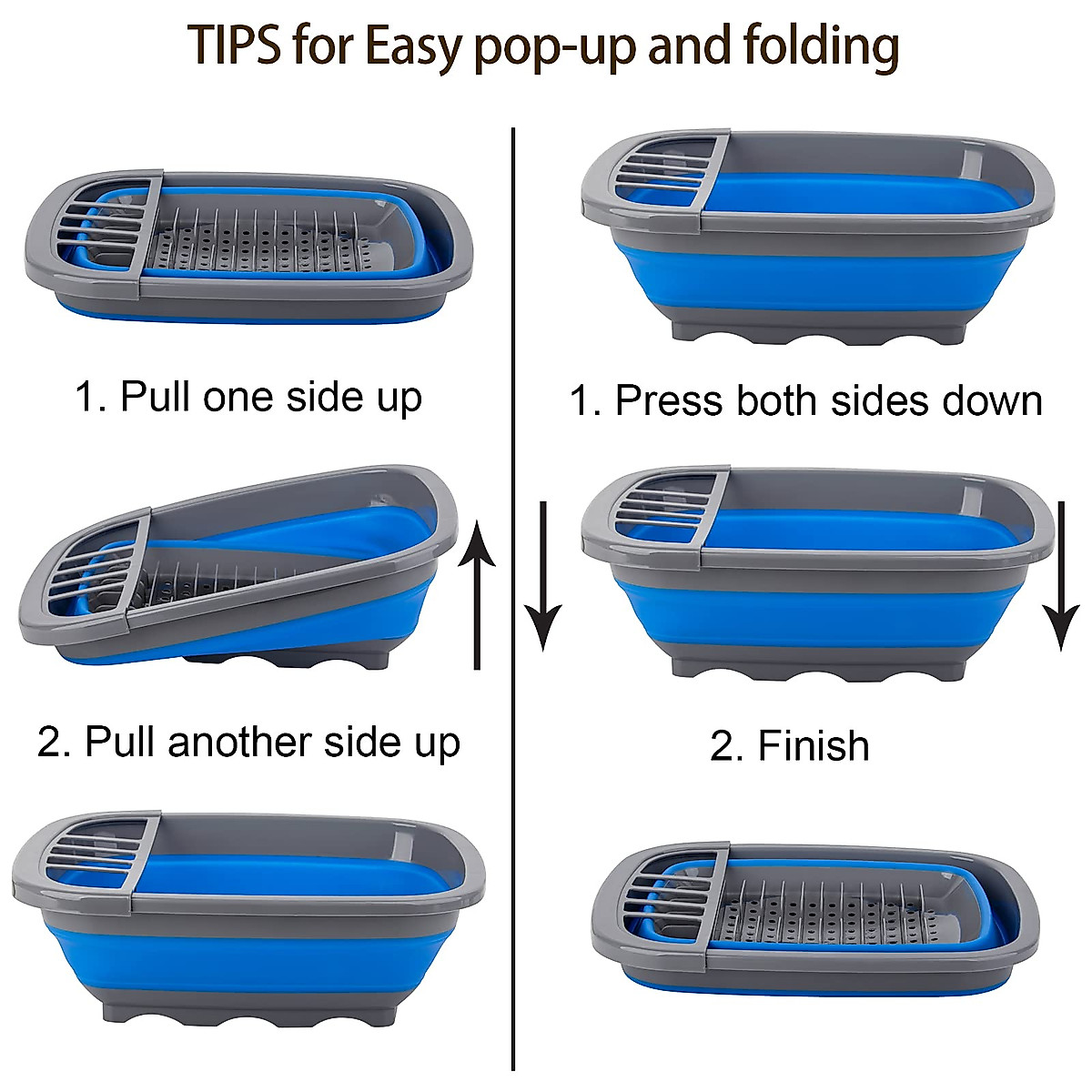 TIPS for Easy pop-up and folding

1. Pull one side up

2. Pull another side up

1. Press both sides down

2. Finish