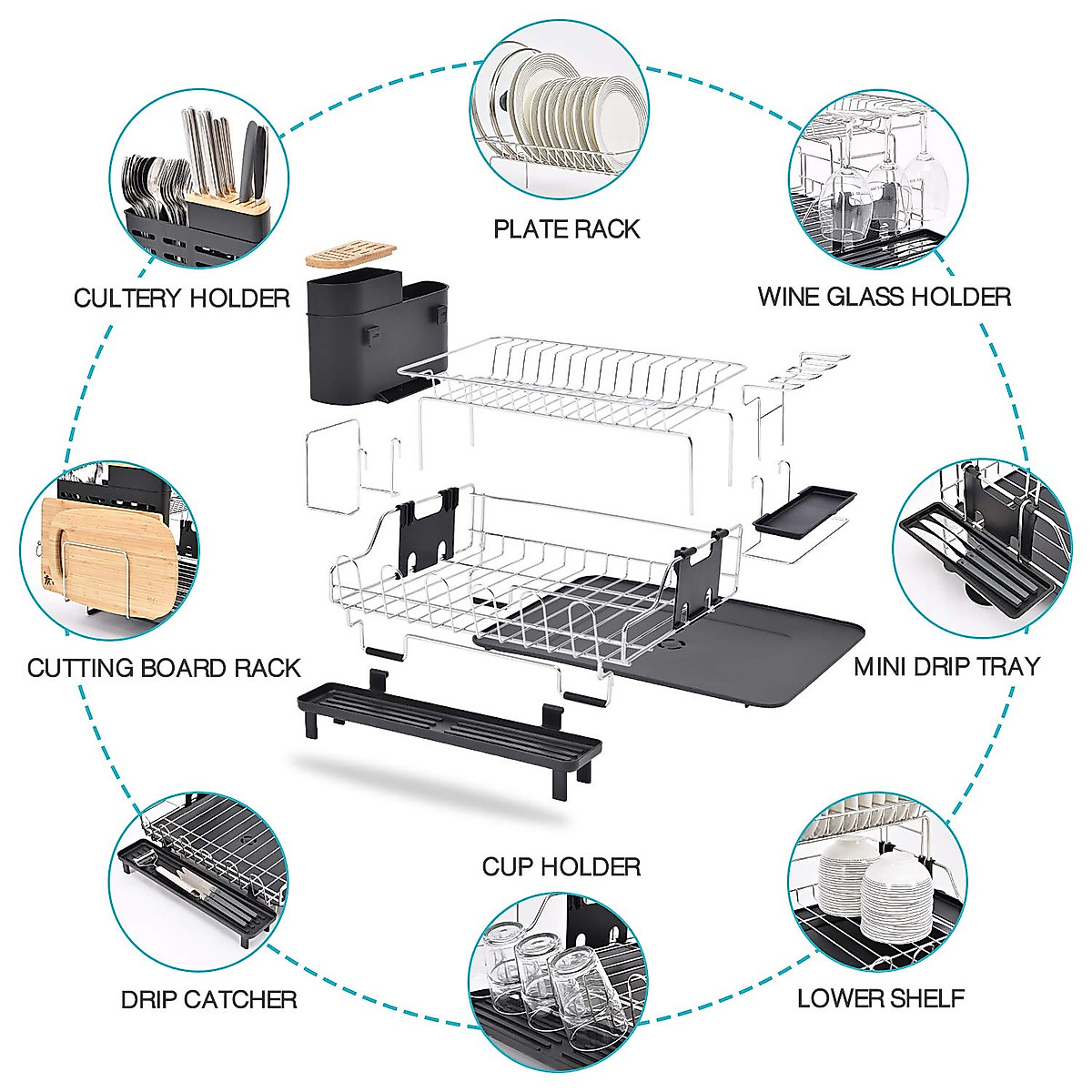 PLATE RACK

CULTERY HOLDER

WINE GLASS HOLDER

CUTTING BOARD RACK

MINI DRIP TRAY

CUP HOLDER

DRIP CATCHER

LOWER SHELF