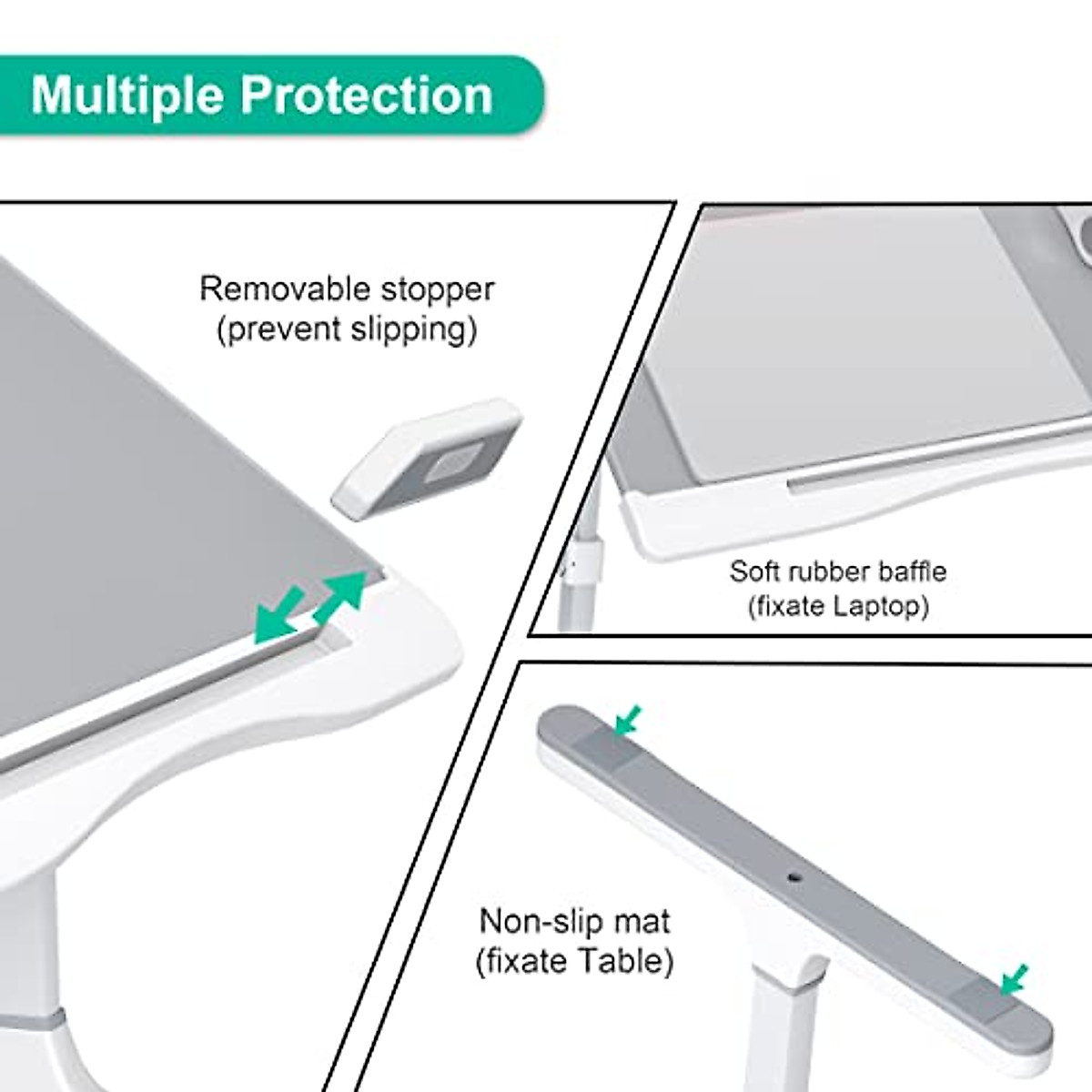 Multiple Protection

Removable stopper
(prevent slipping)

Soft rubber baffle
(fixate Laptop)

Non-slip mat
(fixate Table)