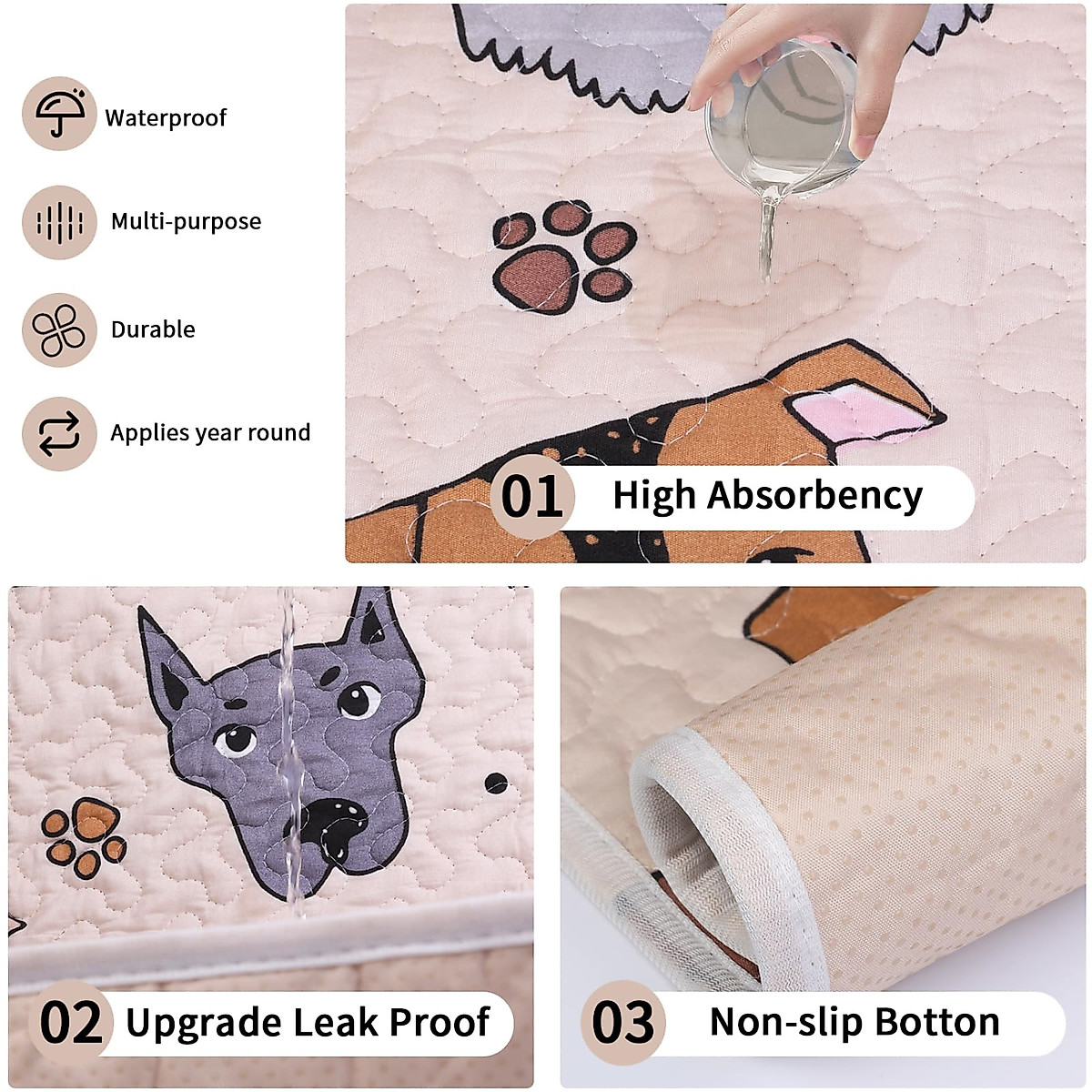 Waterproof

Multi-purpose

Durable

Applies year round

01 High Absorbency

02 Upgrade Leak Proof

03 Non-slip Botton