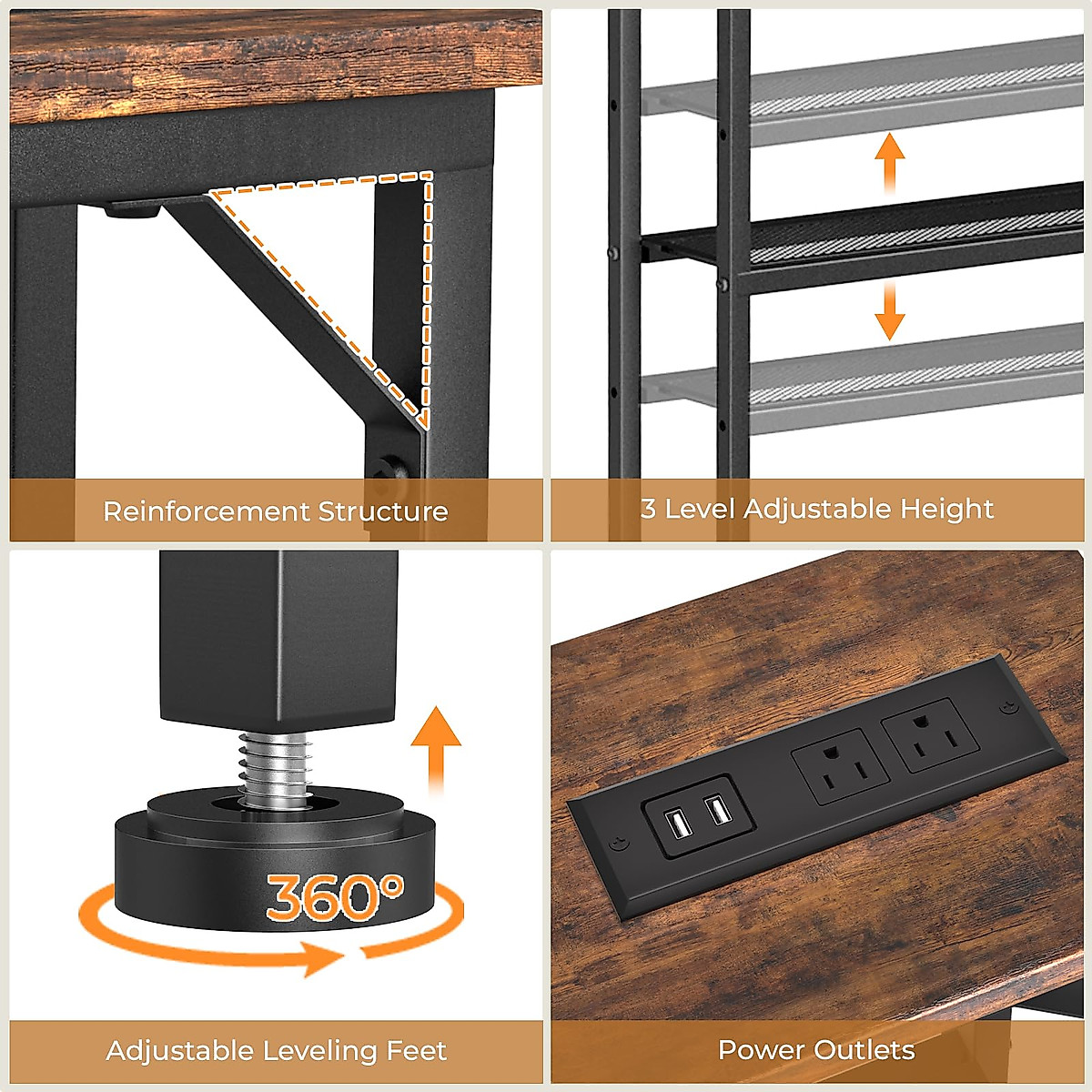 Reinforcement Structure

3 Level Adjustable Height

360°

Adjustable Leveling Feet

Power Outlets