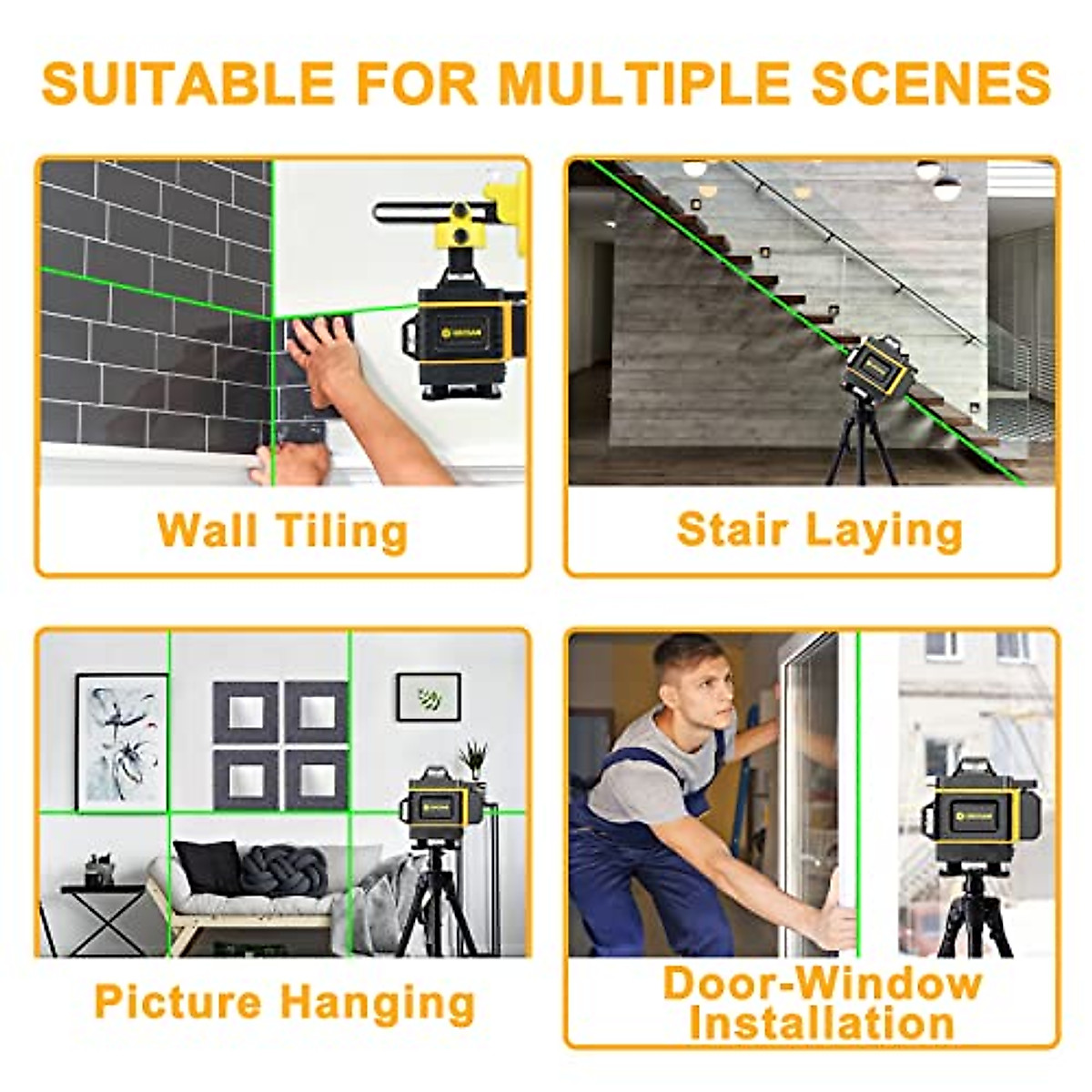 SUITABLE FOR MULTIPLE SCENES

Wall Tiling

Stair Laying

Picture Hanging

Door-Window Installation