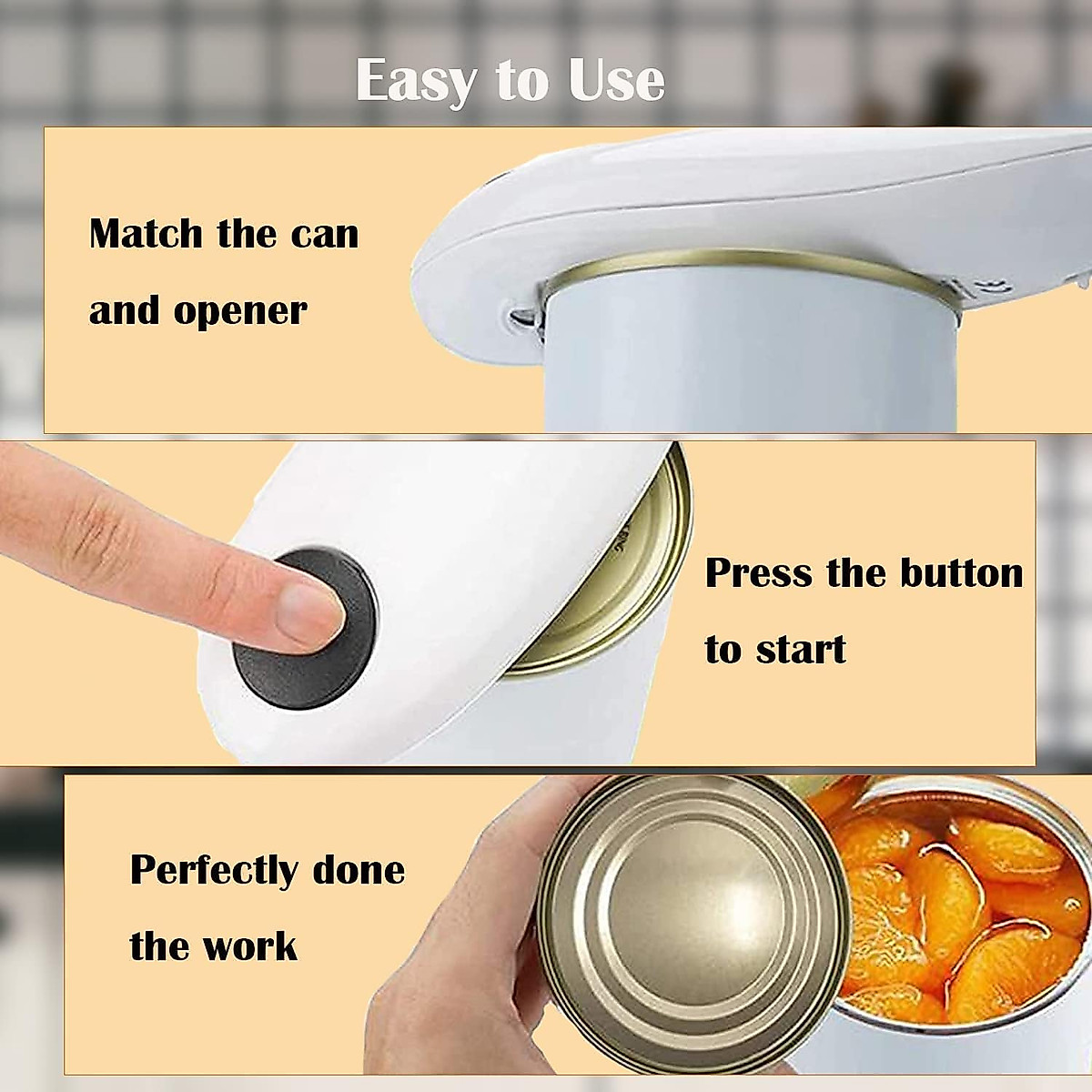 Easy to Use

Match the can and opener

Press the button to start

Perfectly done the work