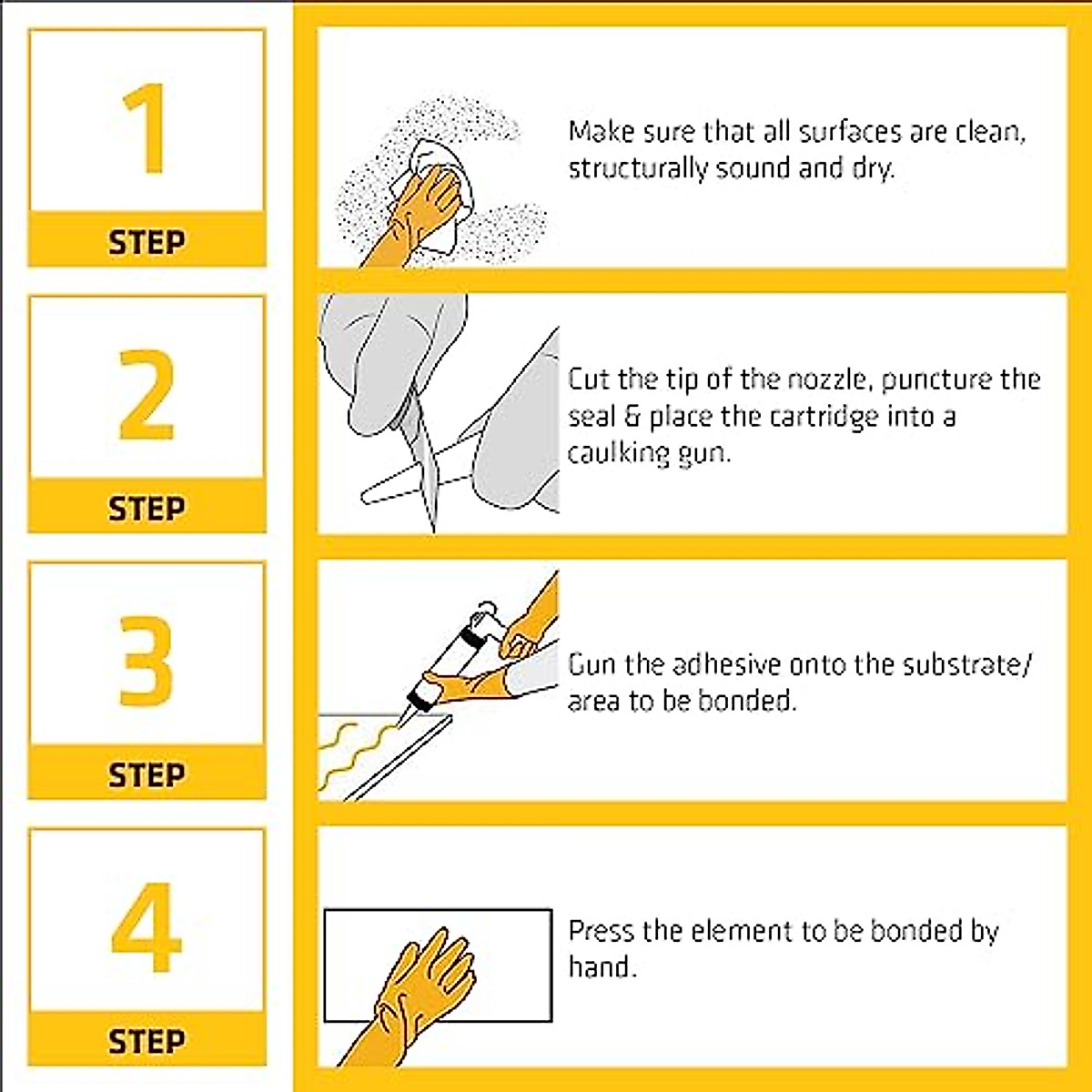 1
STEP

Make sure that all surfaces are clean, structurally sound and dry.

2
STEP

Cut the tip of the nozzle, puncture the seal & place the cartridge into a caulking gun.

3
STEP

Gun the adhesive onto the substrate/ area to be bonded.

4
STEP

Press the element to be bonded by hand.