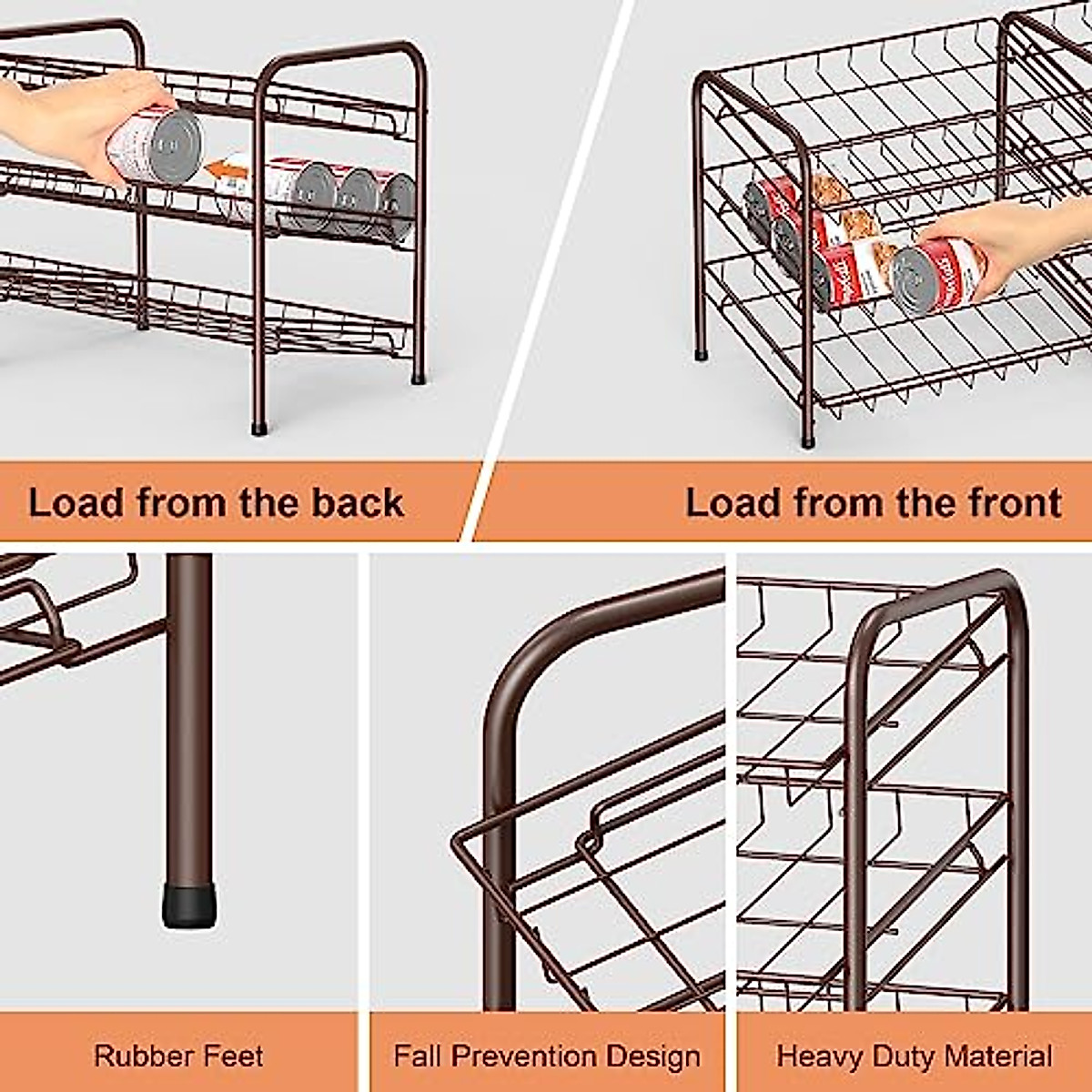 Load from the back

Load from the front

Rubber Feet

Fall Prevention Design

Heavy Duty Material