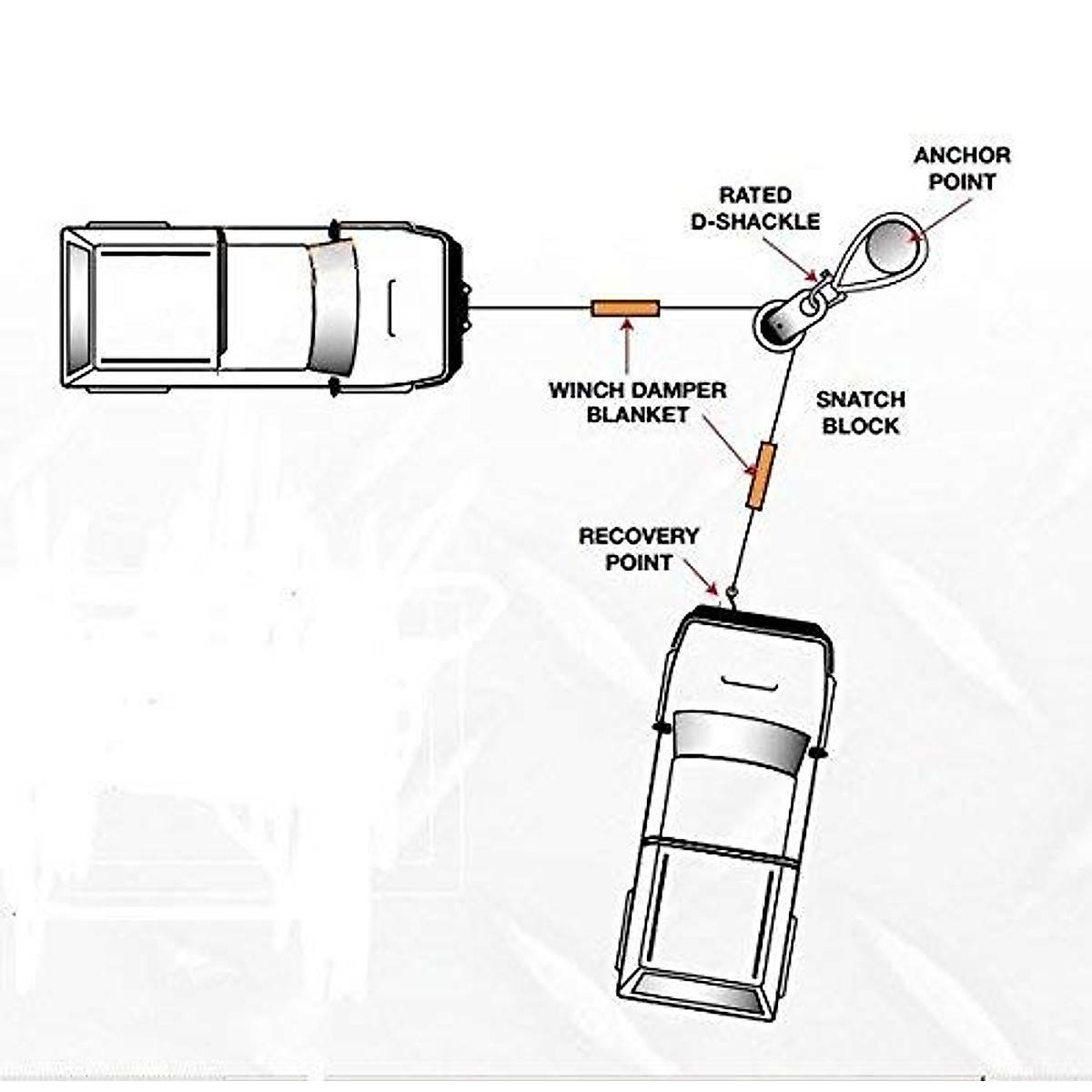 ANCHOR POINT

RATED D-SHACKLE

WINCH DAMPER BLANKET

SNATCH BLOCK

RECOVERY POINT