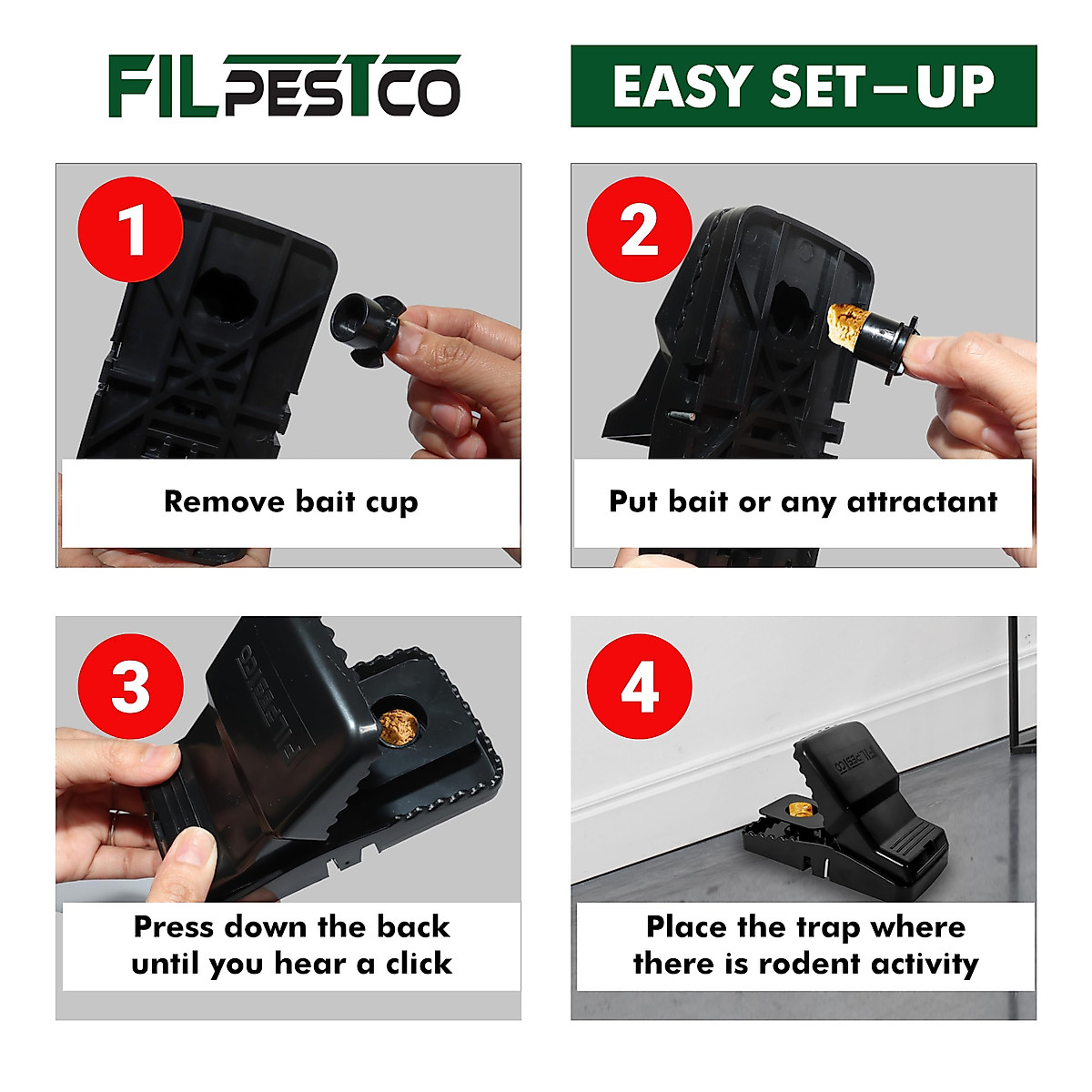 FILPESTCO

EASY SET–UP

1

Remove bait cup

2

Put bait or any attractant

3

FILPESTCO

Press down the back until you hear a click

4

FILPESTCO

Place the trap where there is rodent activity