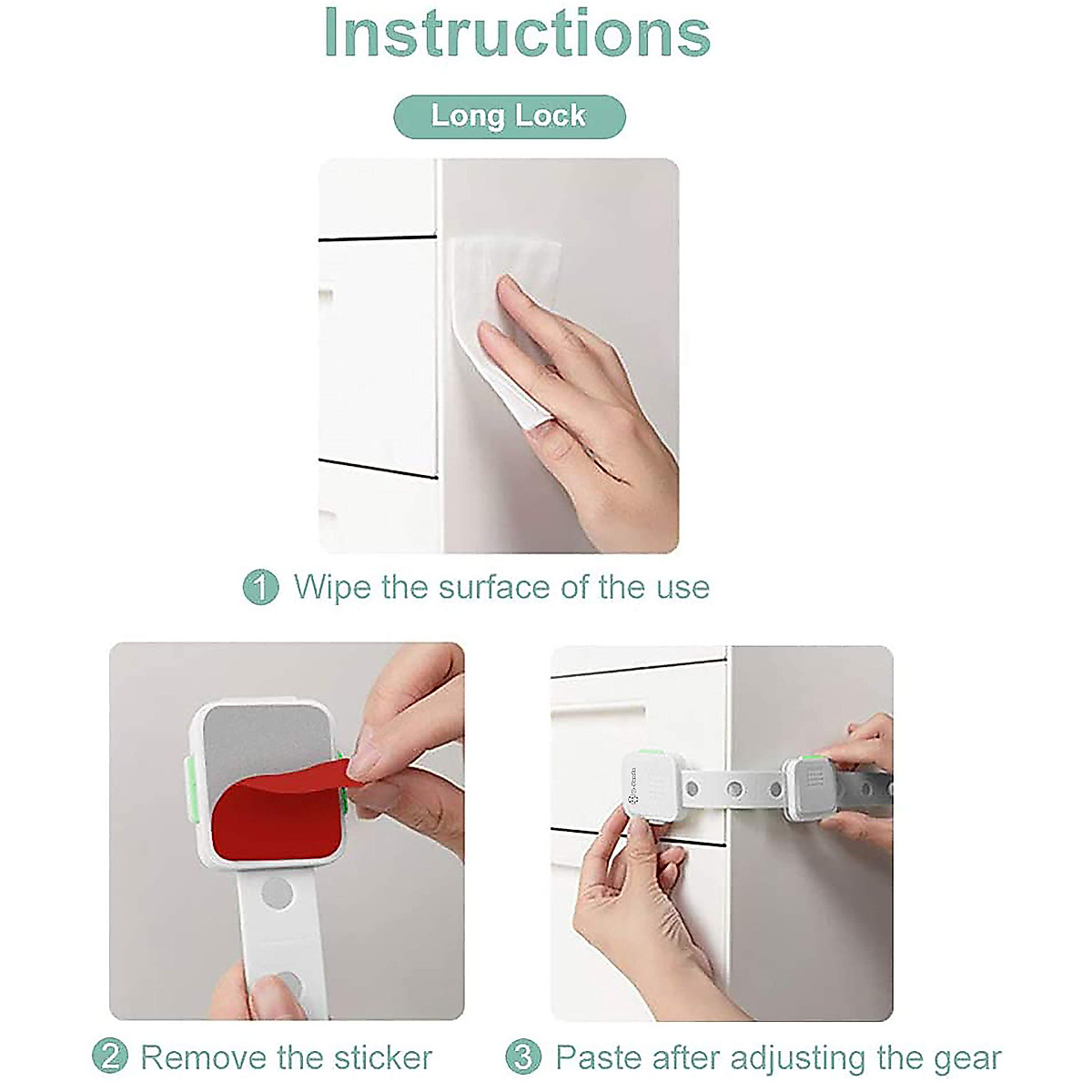 Instructions

Long Lock

1 Wipe the surface of the use

2 Remove the sticker

3 Paste after adjusting the gear