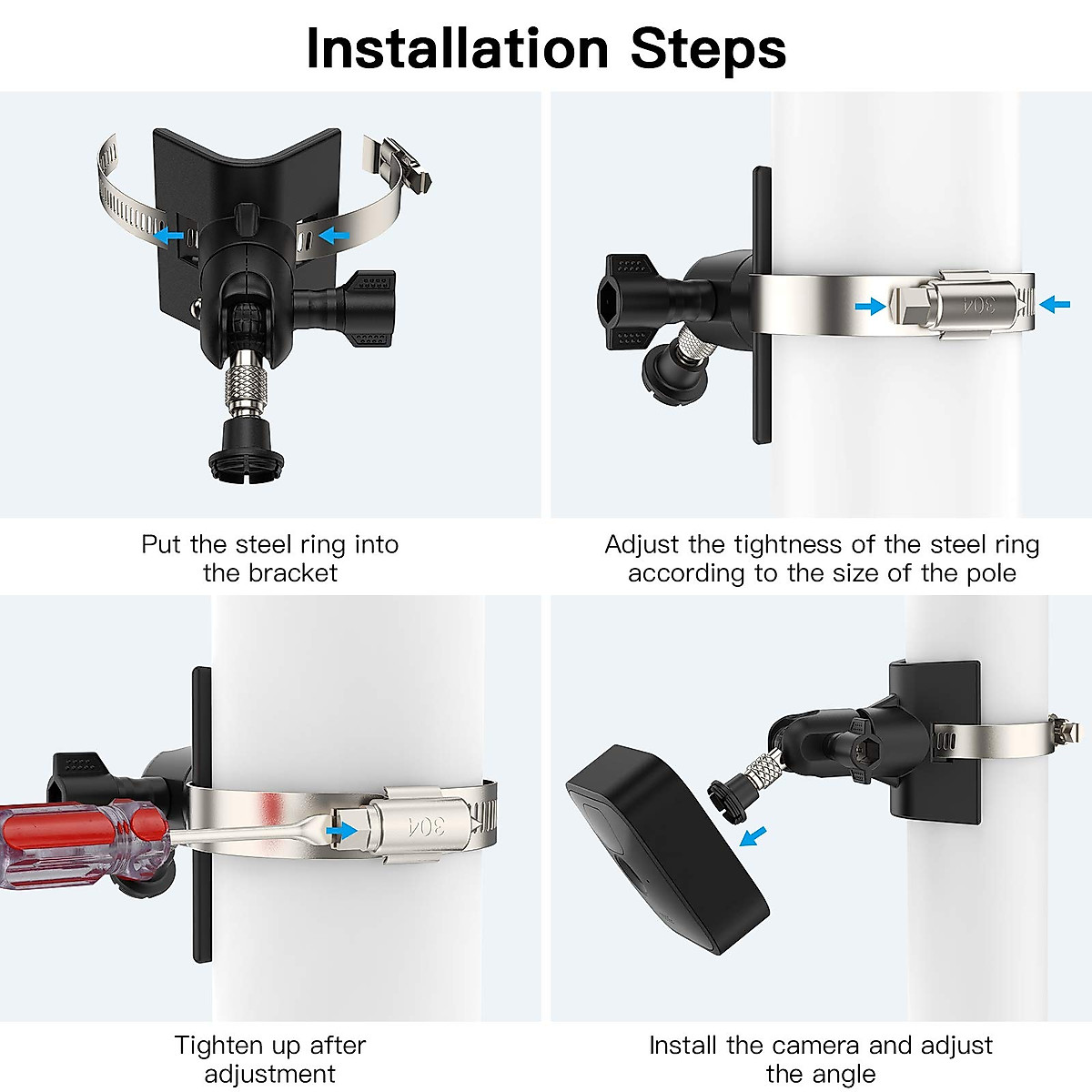 Installation Steps

304

Put the steel ring into the bracket

Adjust the tightness of the steel ring according to the size of the pole

304

Tighten up after adjustment

Install the camera and adjust the angle