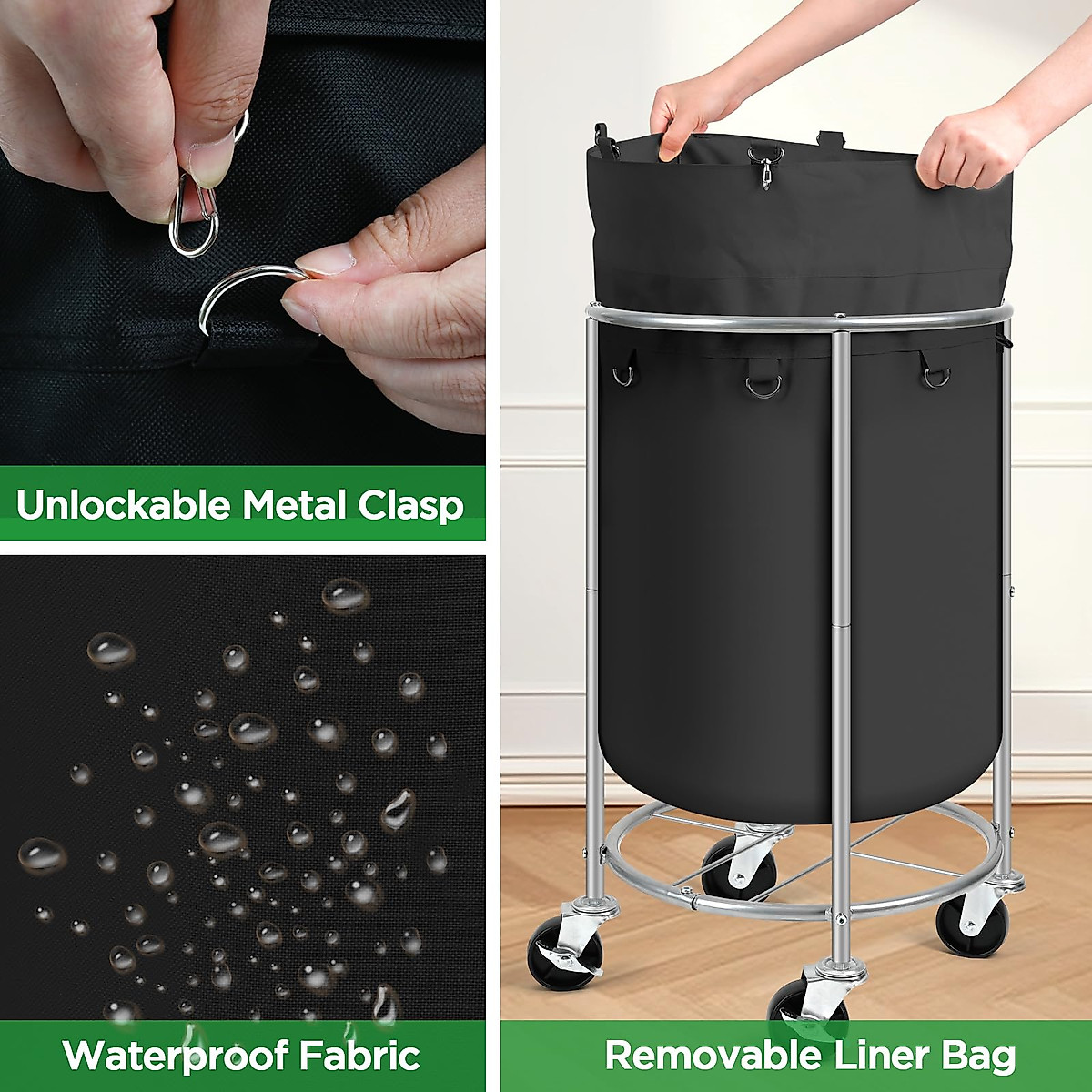 Unlockable Metal Clasp

Waterproof Fabric

Removable Liner Bag