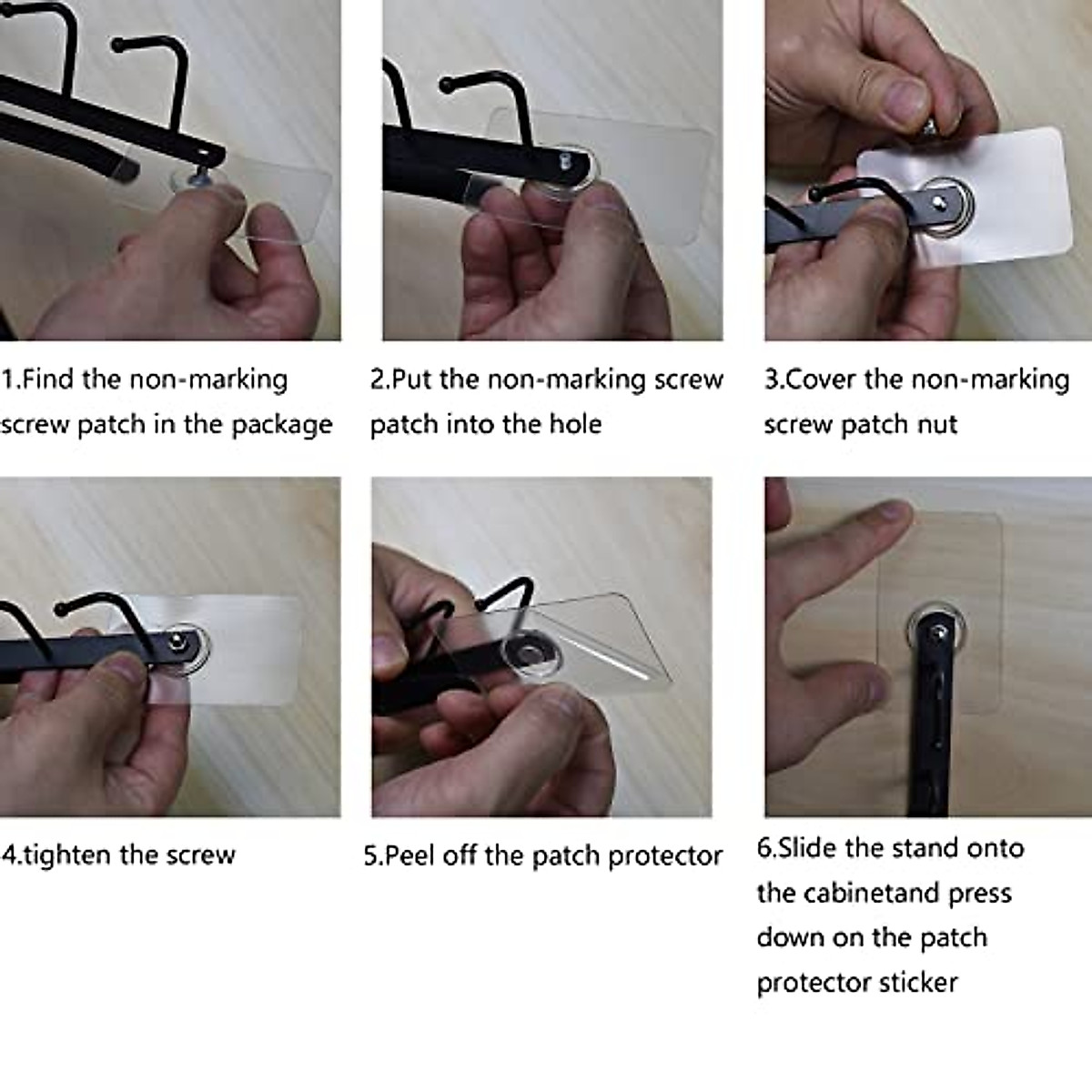 1.Find the non-marking screw patch in the package

2.Put the non-marking screw patch into the hole

3.Cover the non-marking screw patch nut

4.tighten the screw

5.Peel off the patch protector

6.Slide the stand onto the cabinetand press down on the patch protector sticker