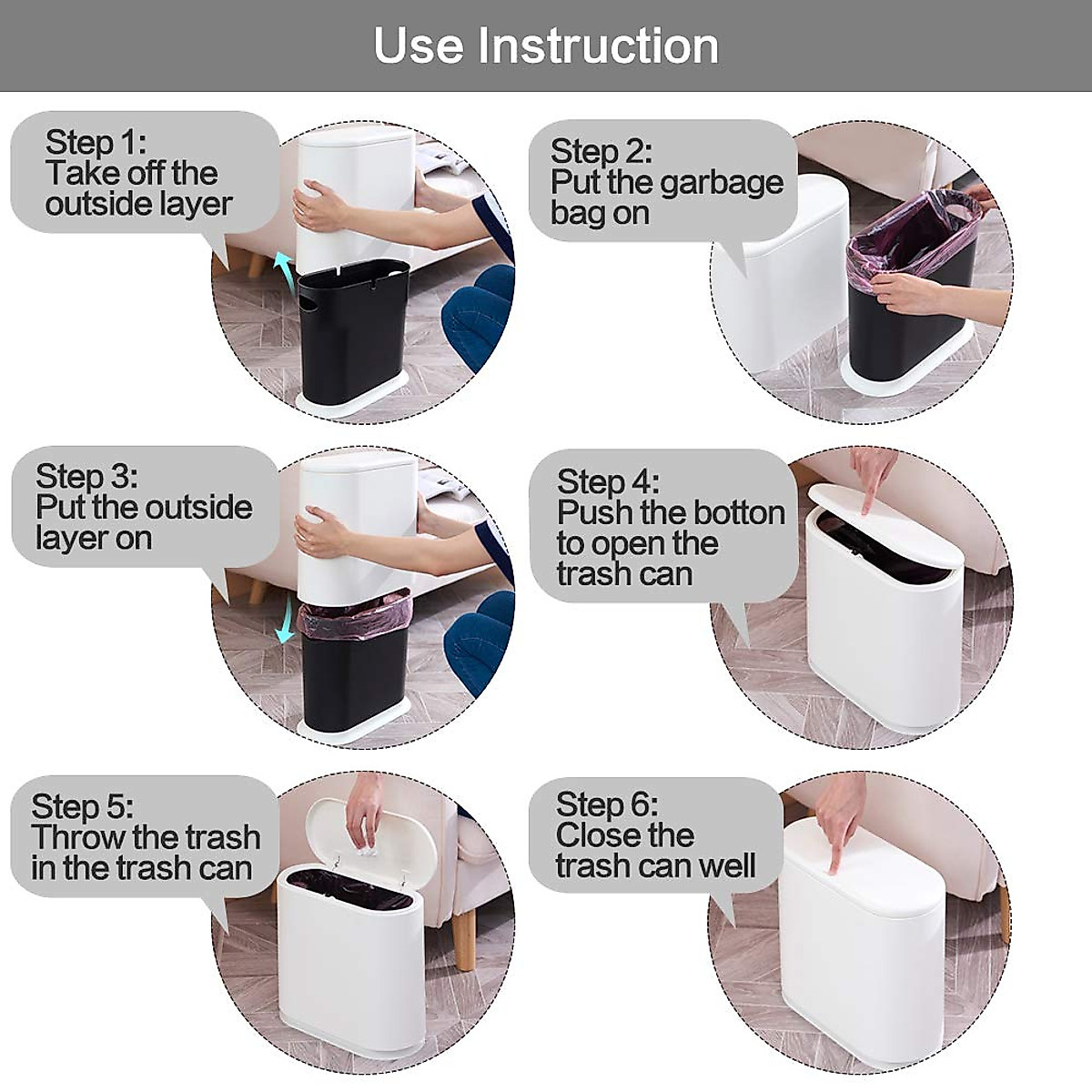 Use Instruction

Step 1:
Take off the outside layer

Step 2:
Put the garbage bag on

Step 3:
Put the outside layer on

Step 4:
Push the botton to open the trash can

Step 5:
Throw the trash in the trash can

Step 6:
Close the trash can well