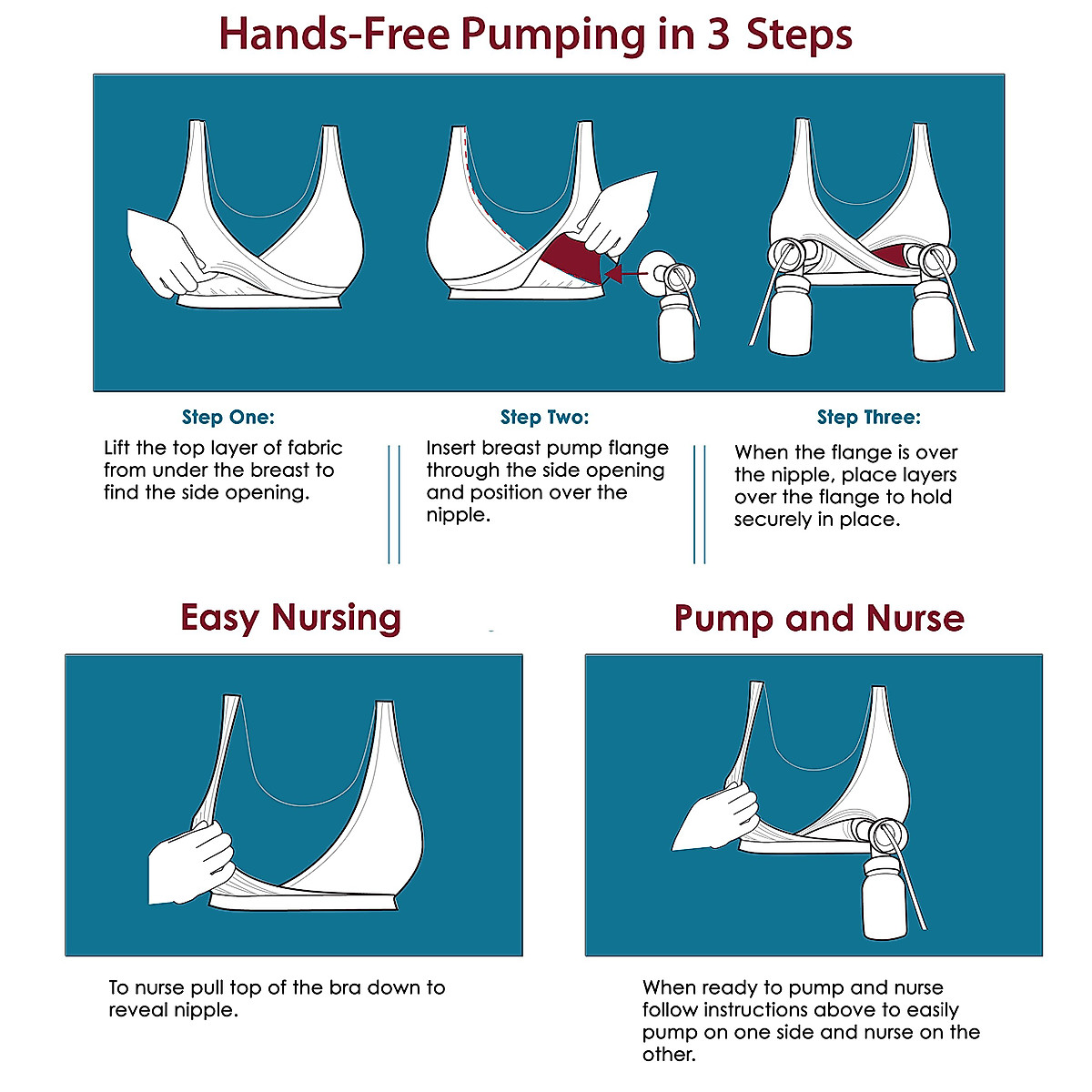 Hands-Free Pumping in 3 Steps

Step One:
Lift the top layer of fabric from under the breast to find the side opening.

Step Two:
Insert breast pump flange through the side opening and position over the nipple.

Step Three:
When the flange is over the nipple, place layers over the flange to hold securely in place.

Easy Nursing

To nurse pull top of the bra down to reveal nipple.

Pump and Nurse

When ready to pump and nurse follow instructions above to easily pump on one side and nurse on the other.