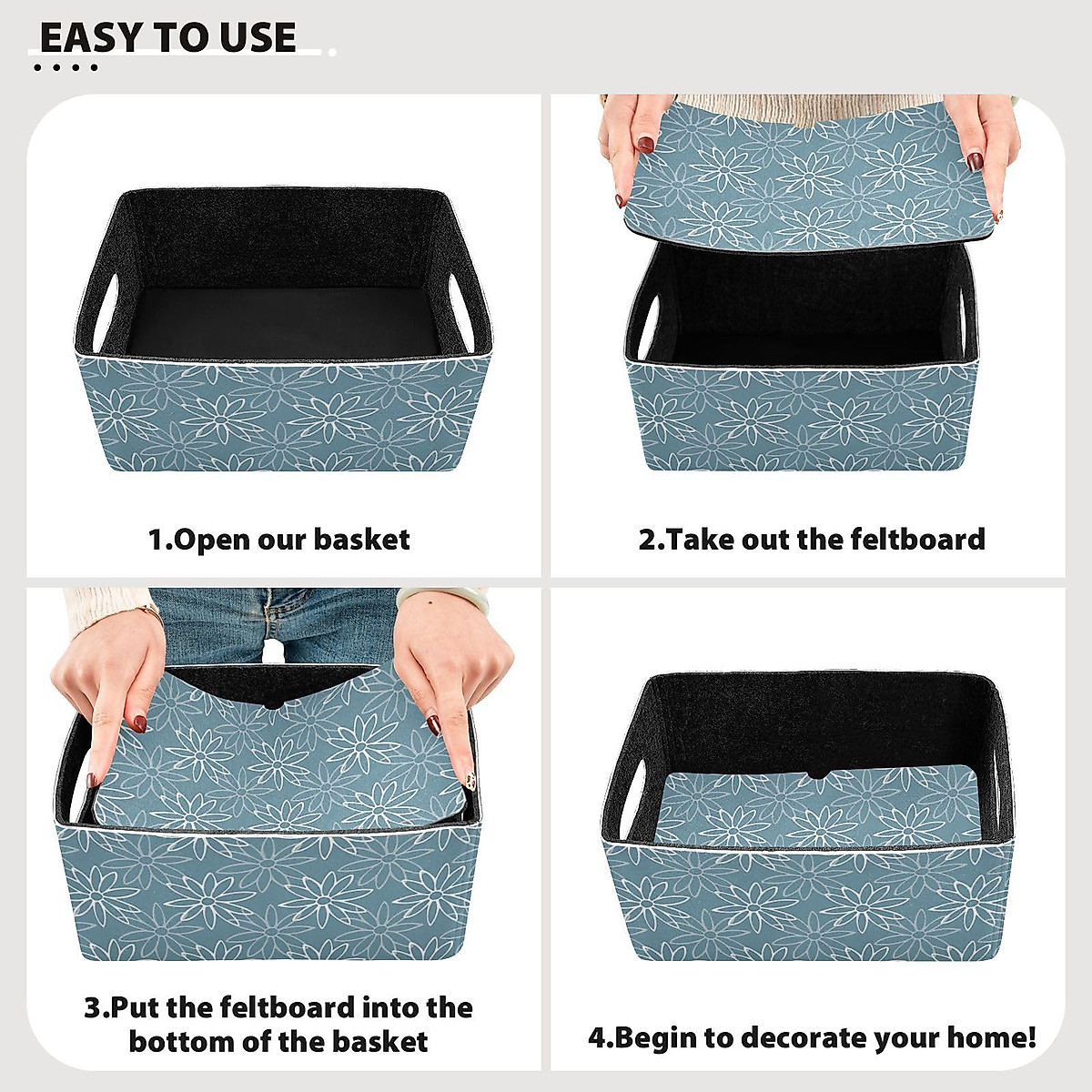 EASY TO USE

1.Open our basket

2.Take out the feltboard

3.Put the feltboard into the bottom of the basket

4.Begin to decorate your home!