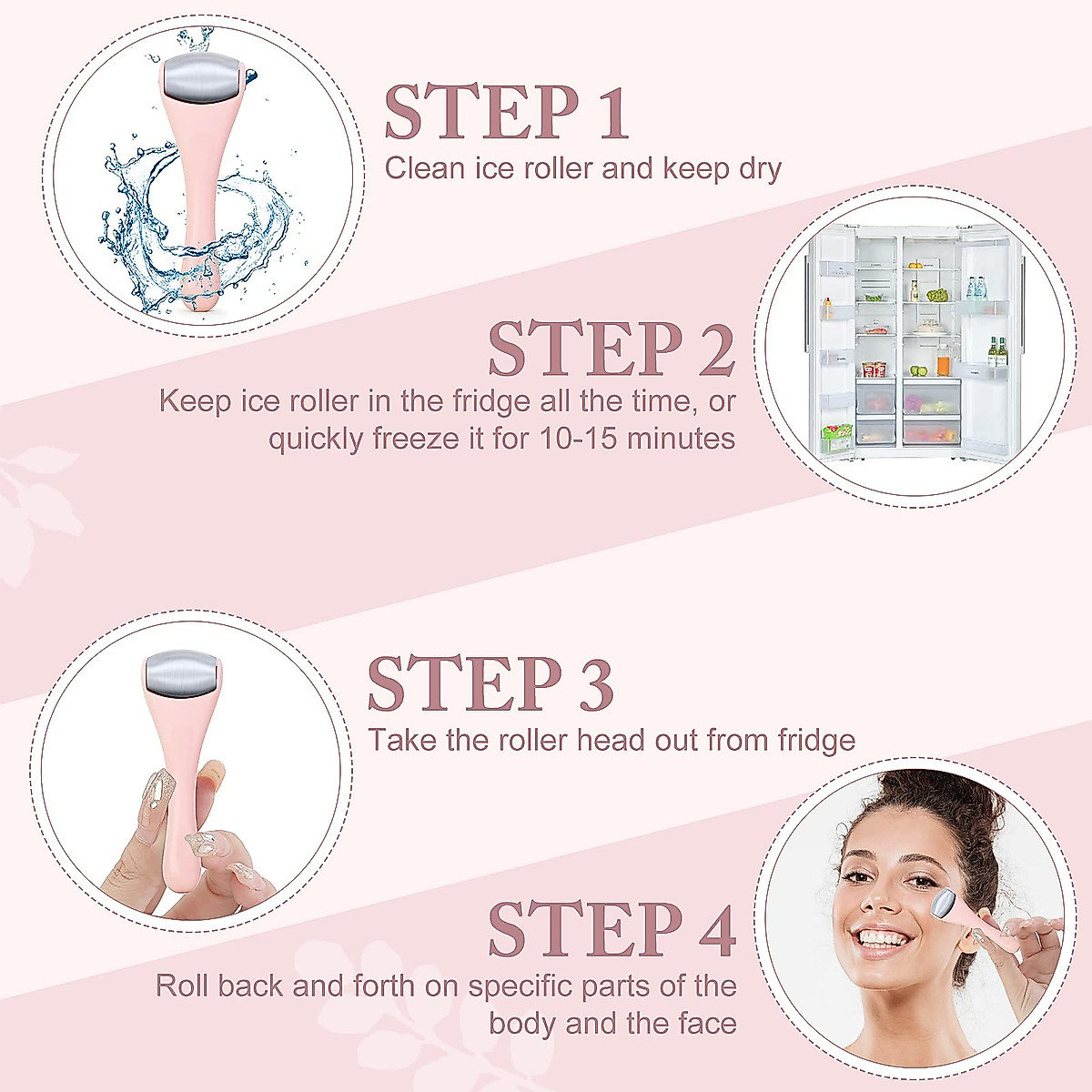 STEP 1
Clean ice roller and keep dry

STEP 2
Keep ice roller in the fridge all the time, or quickly freeze it for 10-15 minutes

STEP 3
Take the roller head out from fridge

STEP 4
Roll back and forth on specific parts of the body and the face